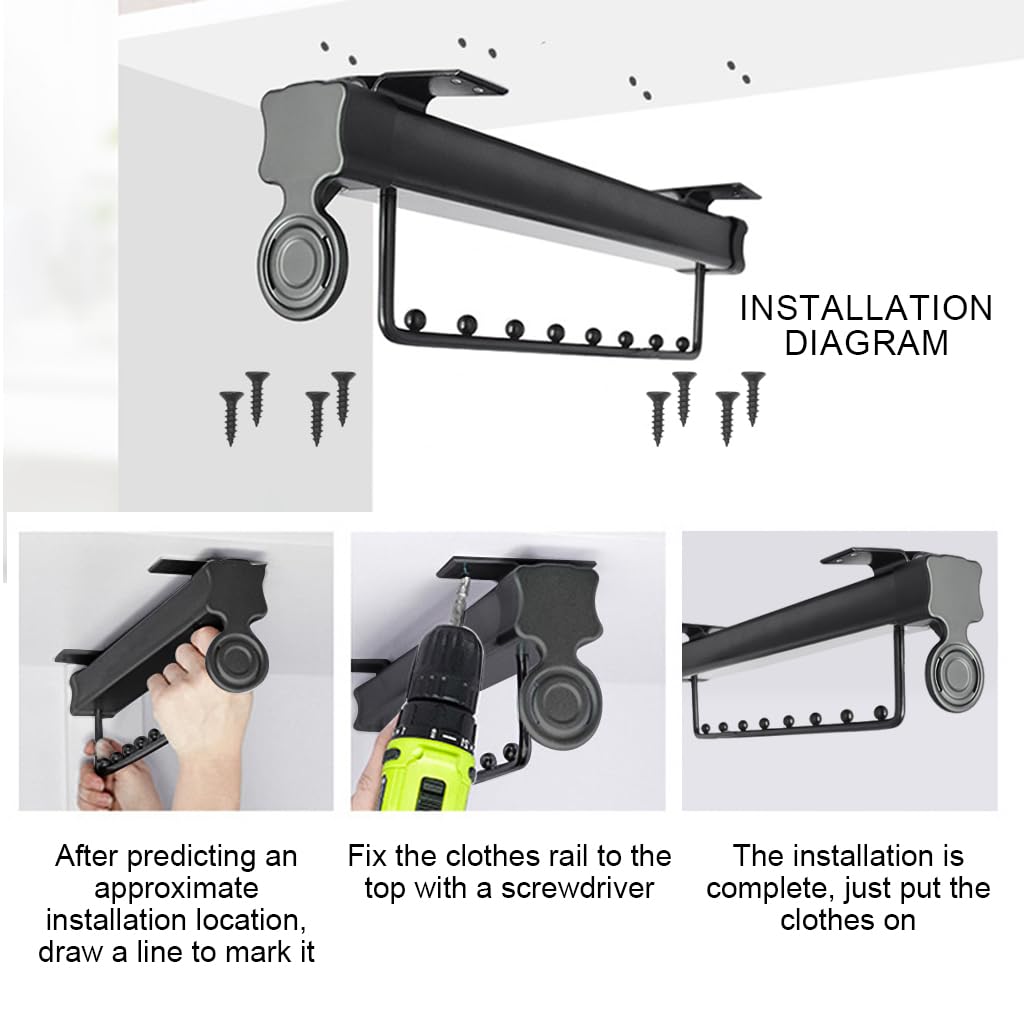 INSTALLATION DIAGRAM

After predicting an approximate installation location, draw a line to mark it

Fix the clothes rail to the top with a screwdriver

The installation is complete, just put the clothes on