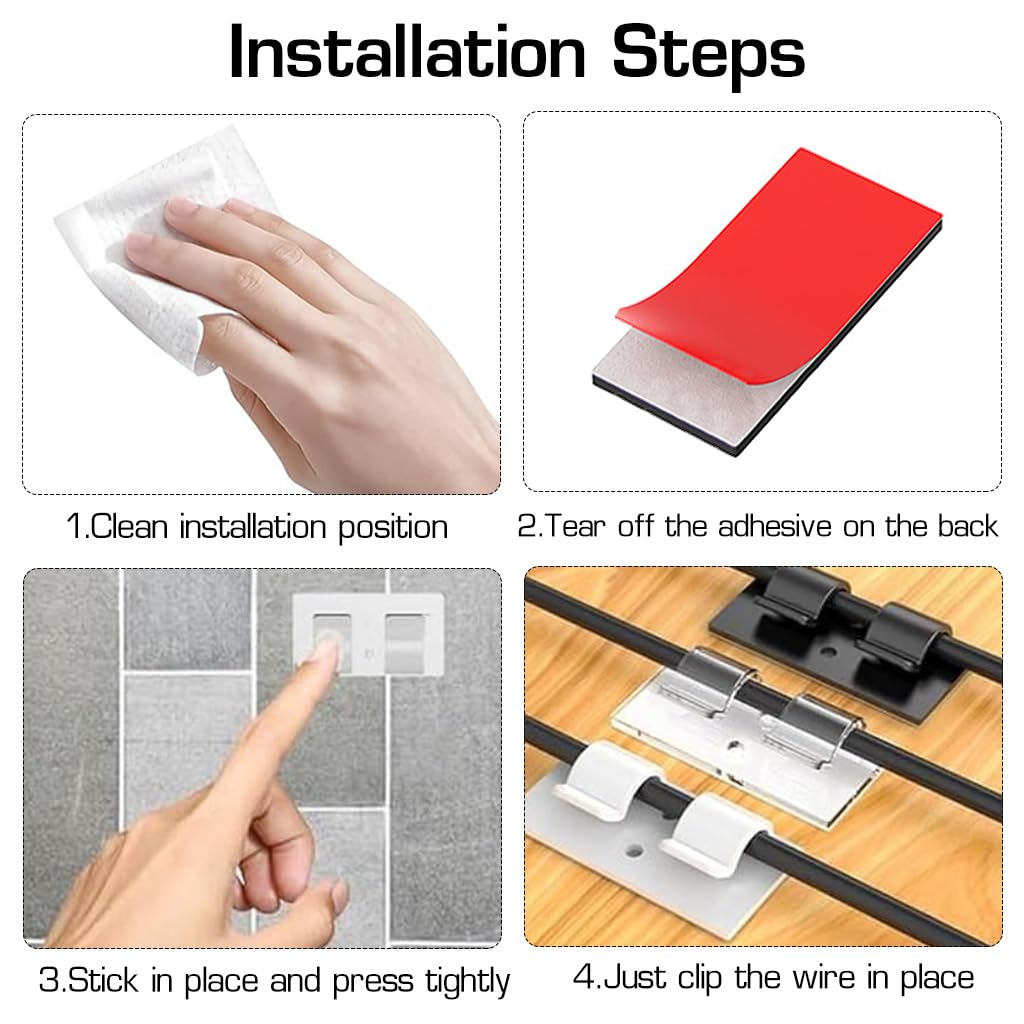 Installation Steps

1.Clean installation position

2.Tear off the adhesive on the back

3.Stick in place and press tightly

4.Just clip the wire in place