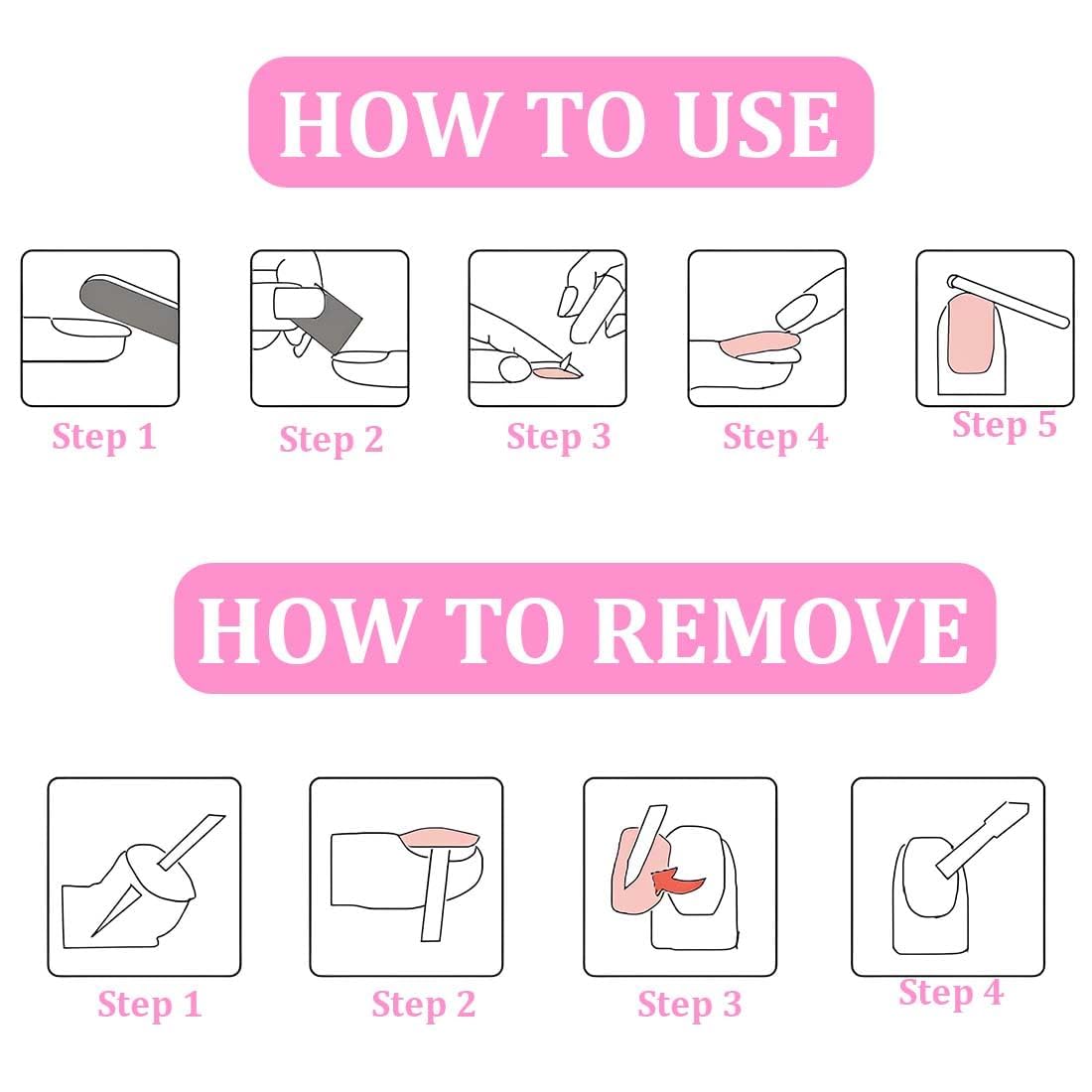 HOW TO USE

Step 1

Step 2

Step 3

Step 4

Step 5

HOW TO REMOVE

Step 1

Step 2

Step 3

Step 4