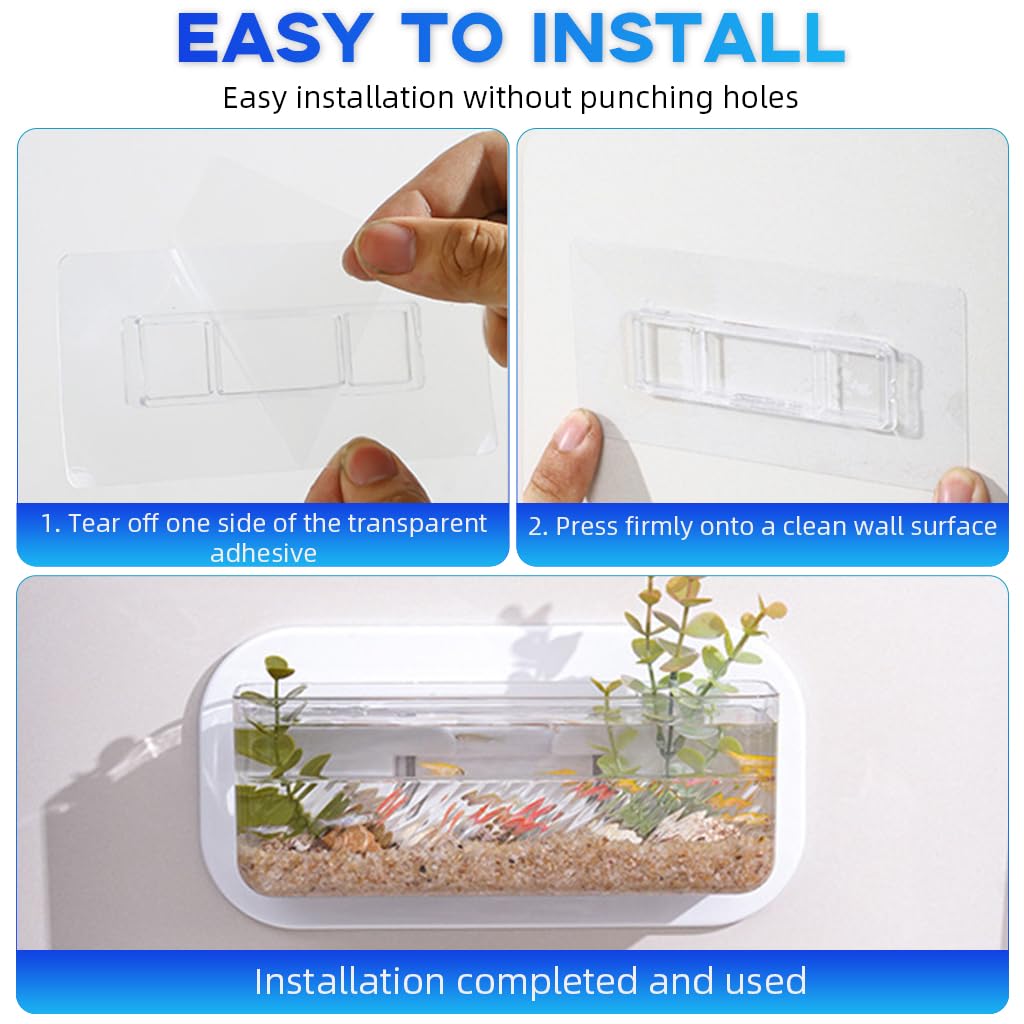 EASY TO INSTALL

Easy installation without punching holes

1. Tear off one side of the transparent adhesive

2. Press firmly onto a clean wall surface

Installation completed and used