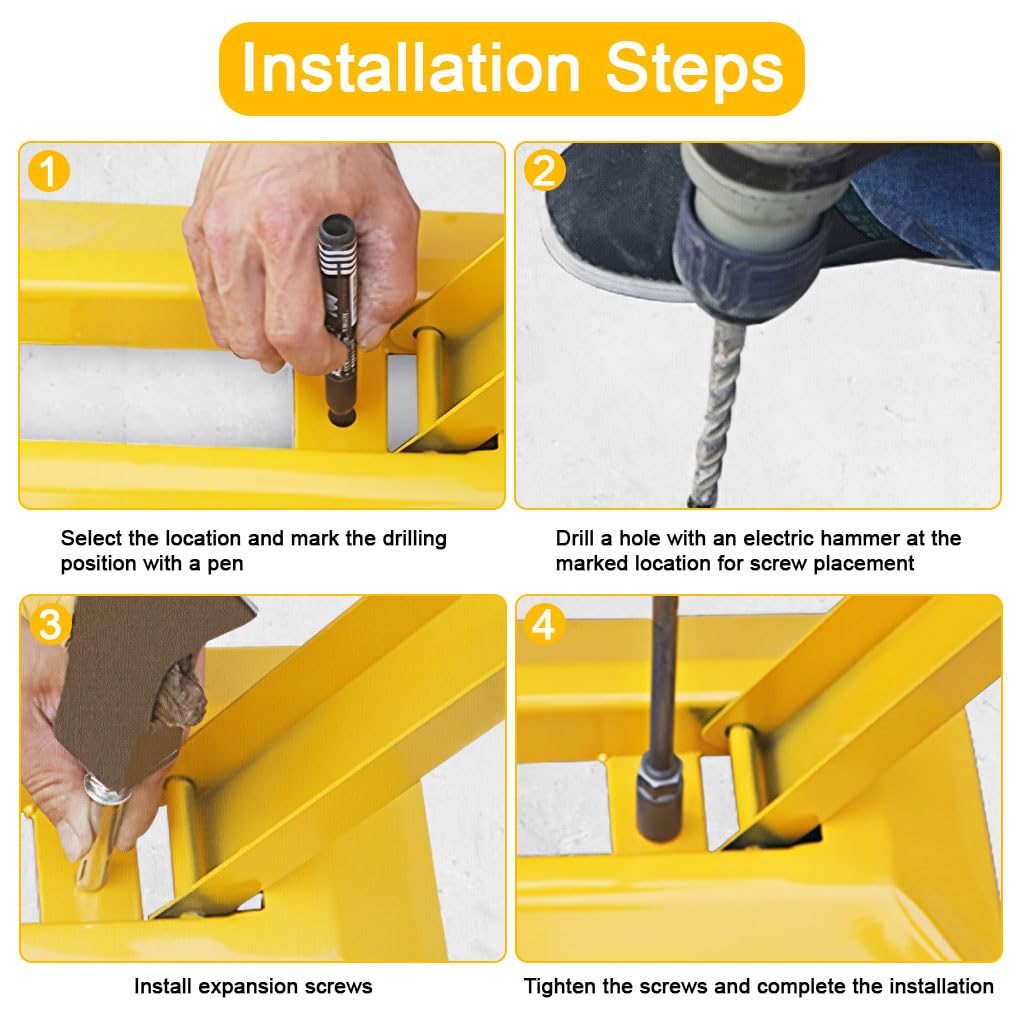 Installation Steps

1

Select the location and mark the drilling position with a pen

2

Drill a hole with an electric hammer at the marked location for screw placement

3

Install expansion screws

4

Tighten the screws and complete the installation