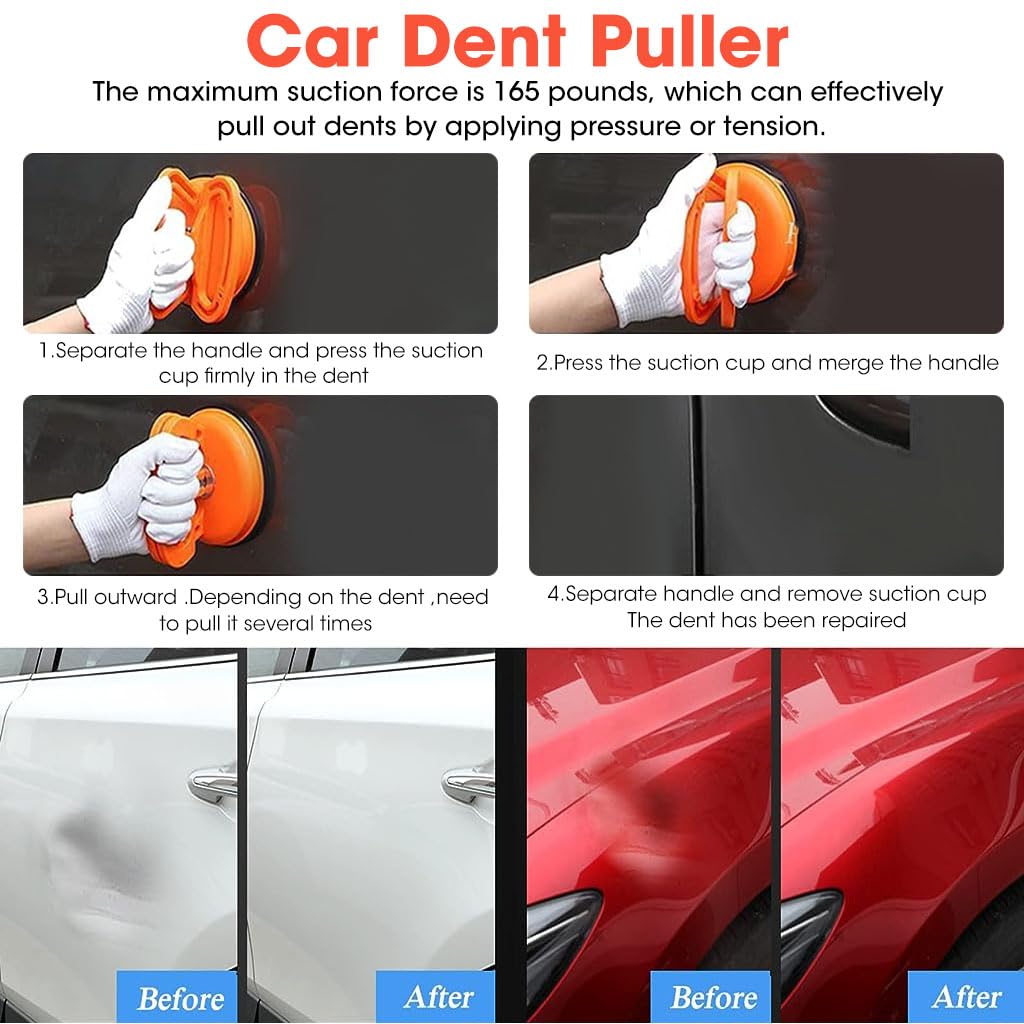 Car Dent Puller

The maximum suction force is 165 pounds, which can effectively pull out dents by applying pressure or tension.

1.Separate the handle and press the suction cup firmly in the dent

2.Press the suction cup and merge the handle

3.Pull outward .Depending on the dent ,need to pull it several times

4.Separate handle and remove suction cup
The dent has been repaired

Before

After

Before

After