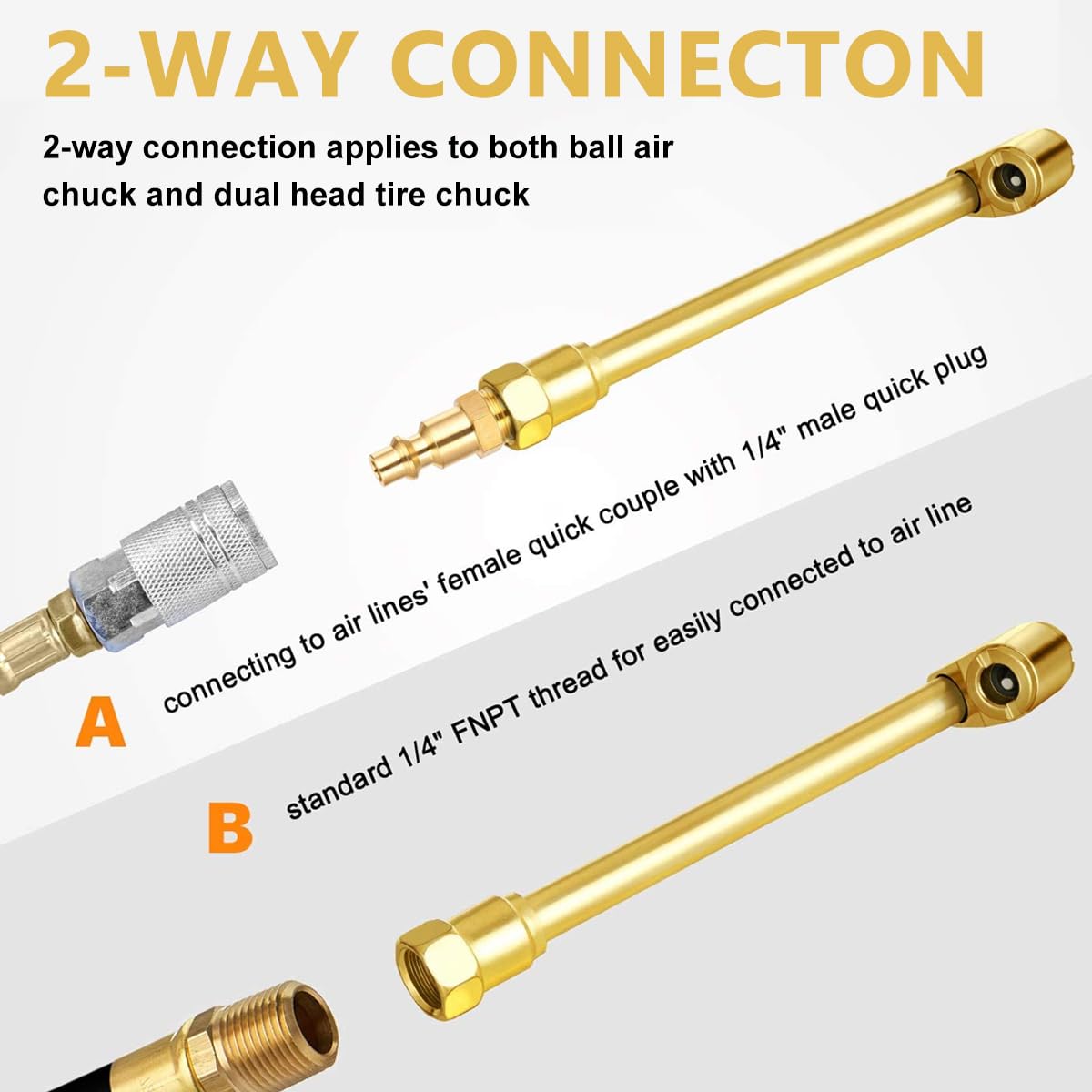 2-WAY CONNECTON

2-way connection applies to both ball air chuck and dual head tire chuck

A

connecting to air lines' female quick couple with 1/4" male quick plug

B

standard 1/4" FNPT thread for easily connected to air line