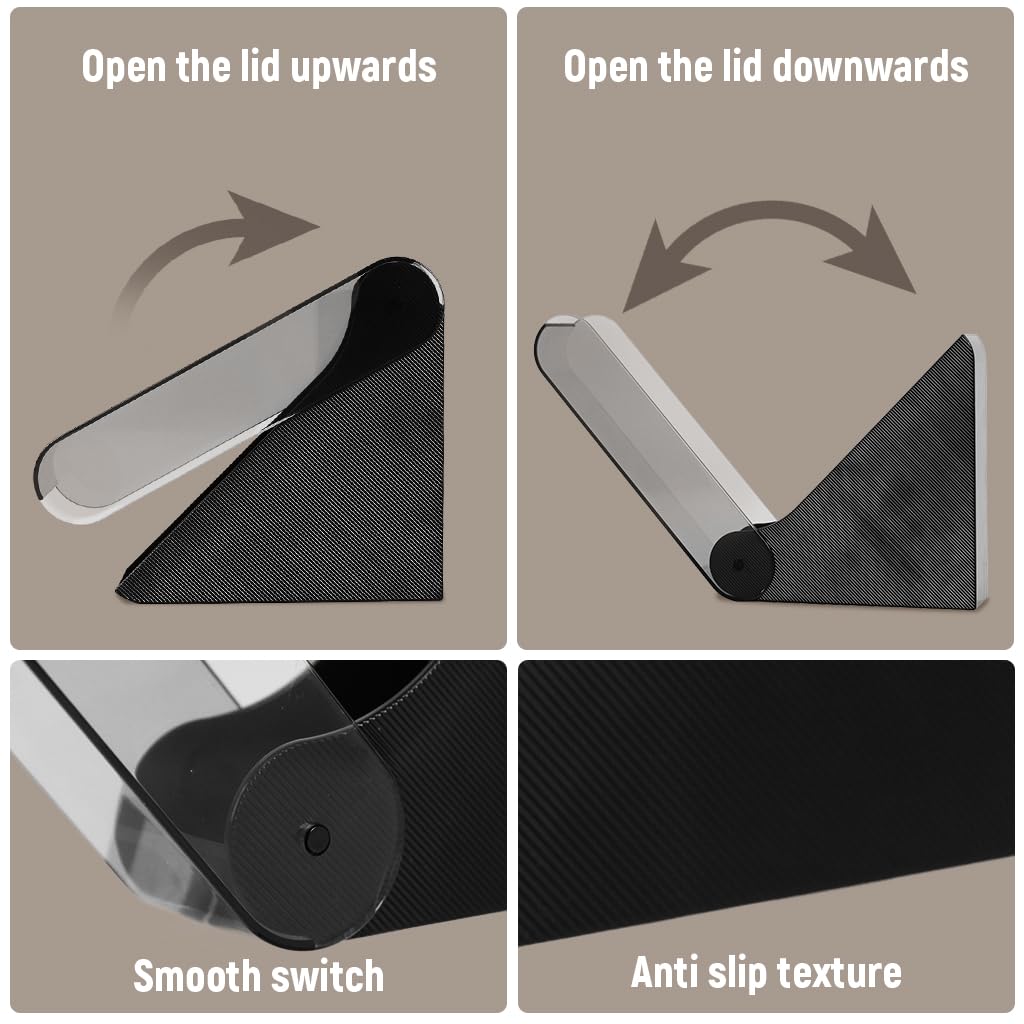 Open the lid upwards

Open the lid downwards

Smooth switch

Anti slip texture