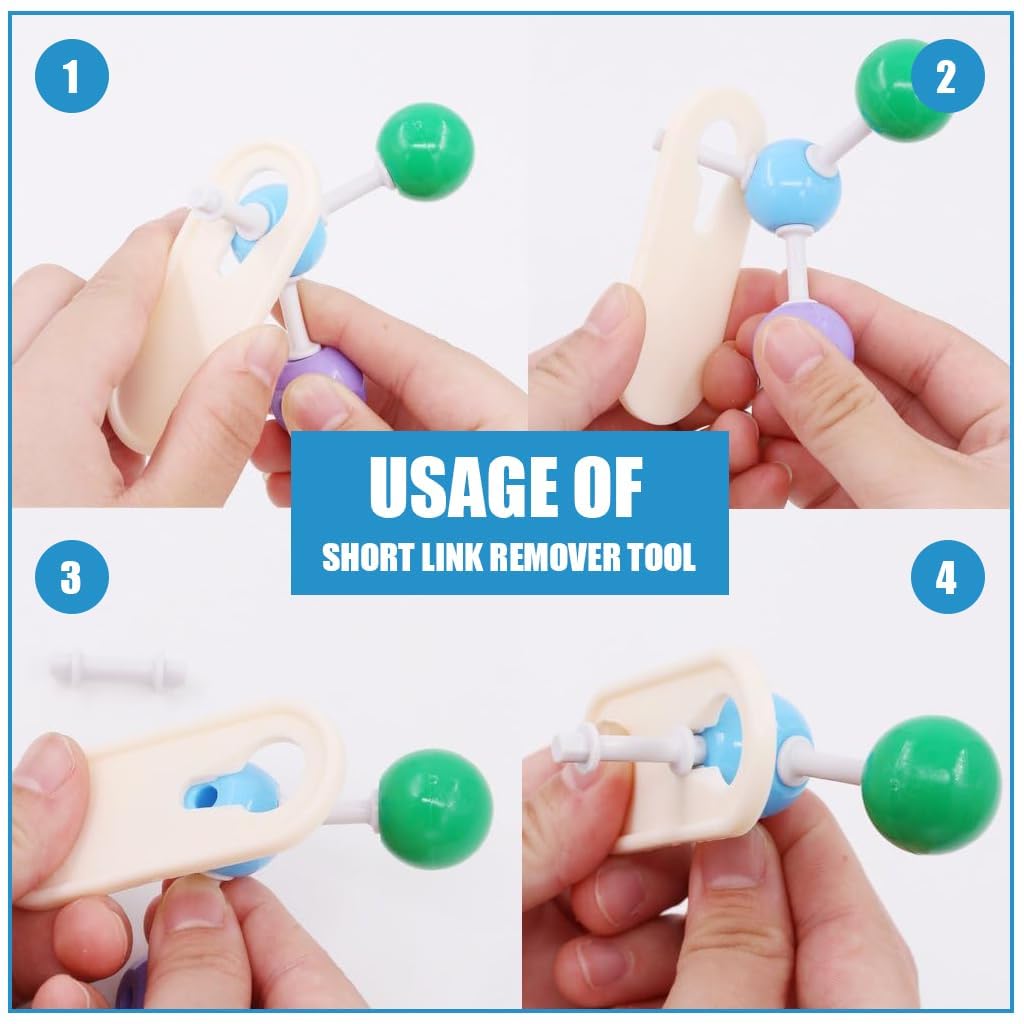 1

2

USAGE OF

SHORT LINK REMOVER TOOL

3

4