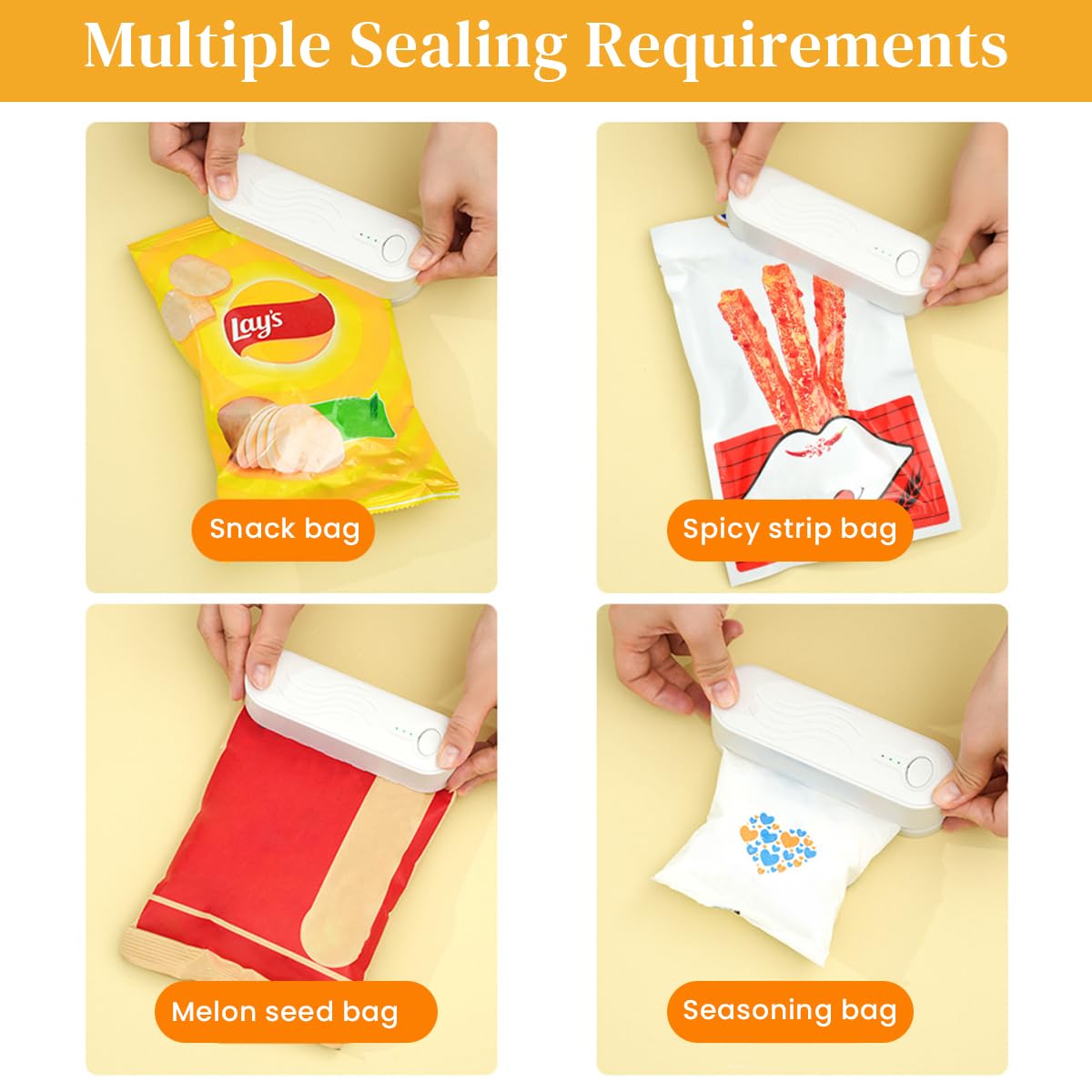 Multiple Sealing Requirements

Lay's

Snack bag

Spicy strip bag

Melon seed bag

Seasoning bag