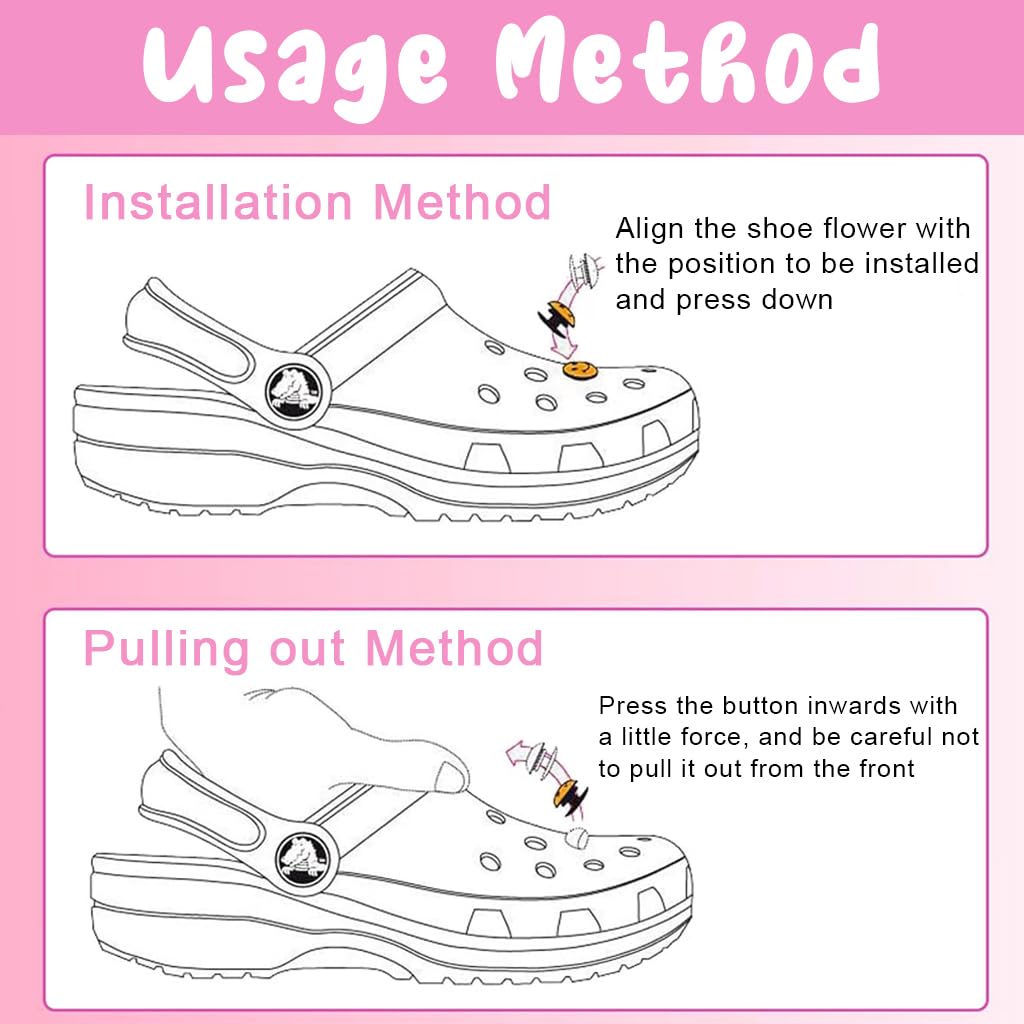 Usage Method

Installation Method

Align the shoe flower with the position to be installed and press down

Pulling out Method

Press the button inwards with a little force, and be careful not to pull it out from the front