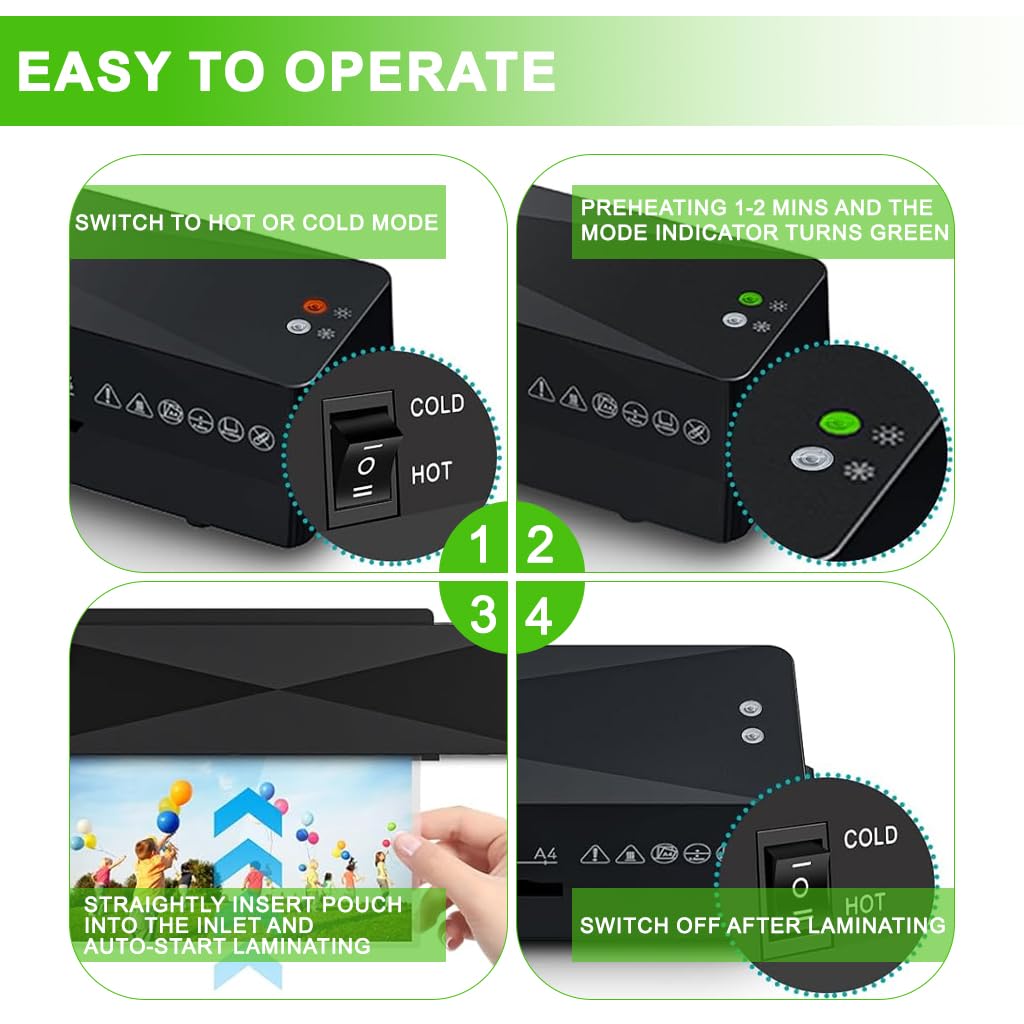 EASY TO OPERATE

SWITCH TO HOT OR COLD MODE

COLD

HOT

PREHEATING 1-2 MINS AND THE MODE INDICATOR TURNS GREEN

1

2

3

4

STRAIGHTLY INSERT POUCH INTO THE INLET AND AUTO-START LAMINATING

A4

COLD

HOT

SWITCH OFF AFTER LAMINATING