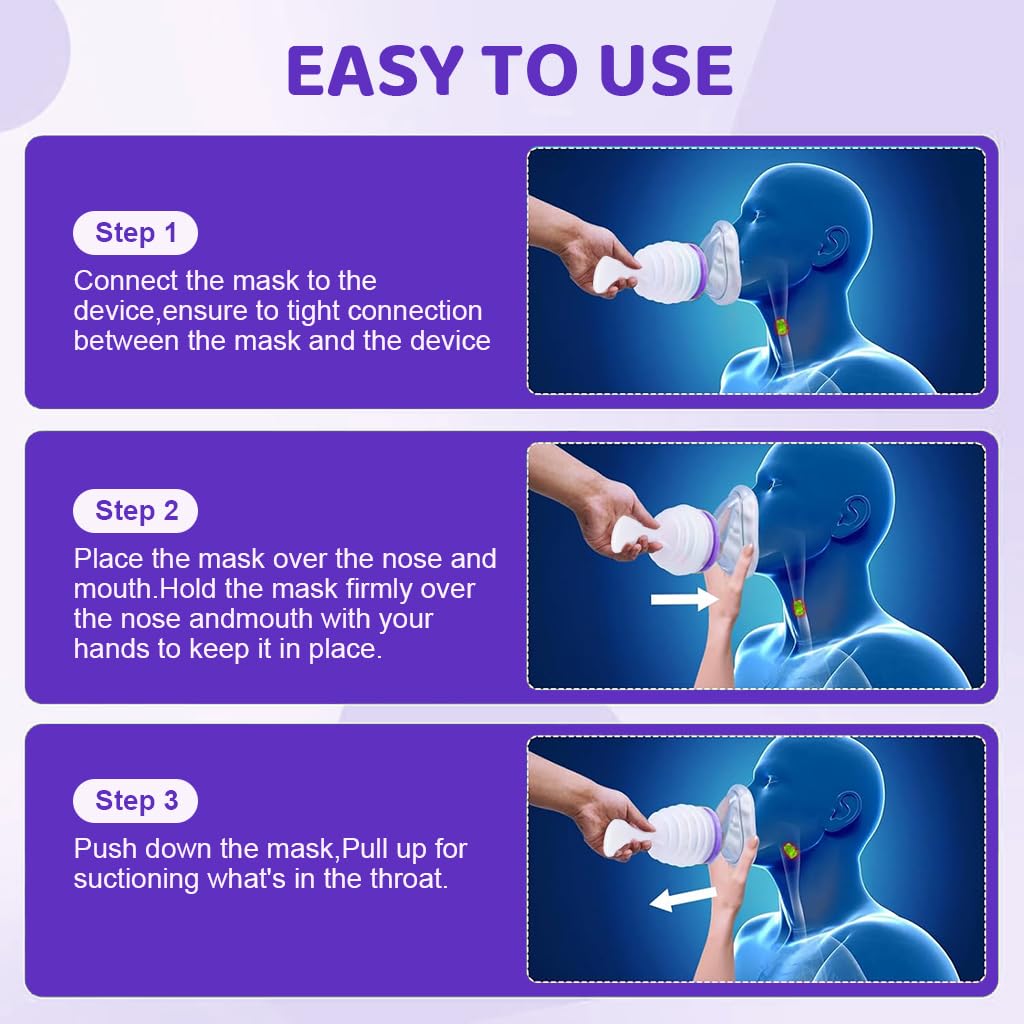 EASY TO USE

Step 1

Connect the mask to the device,ensure to tight connection between the mask and the device

Step 2

Place the mask over the nose and mouth.Hold the mask firmly over the nose andmouth with your hands to keep it in place.

Step 3

Push down the mask,Pull up for suctioning what's in the throat.