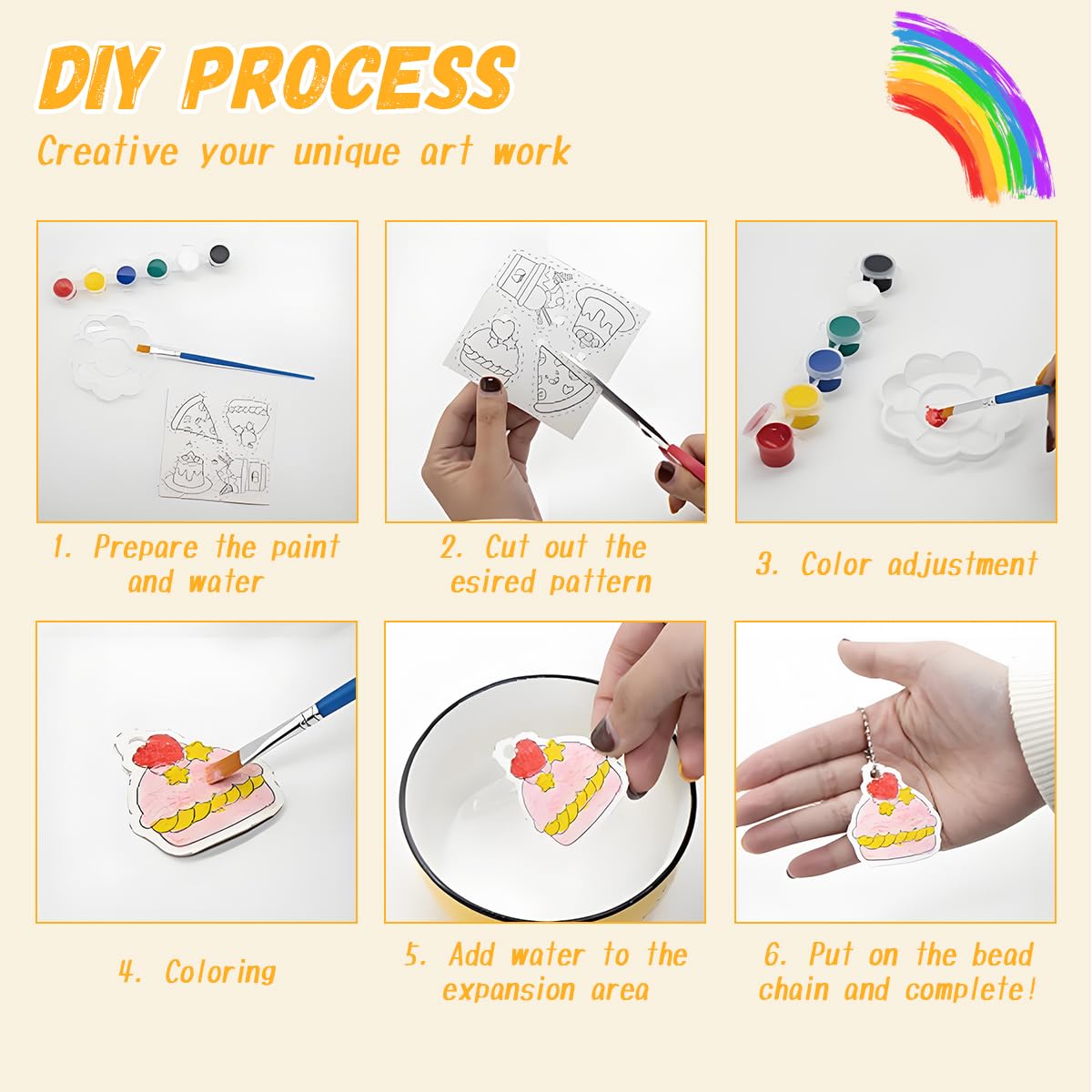 DIY PROCESS

Creative your unique art work

1. Prepare the paint and water

2. Cut out the esired pattern

3. Color adjustment

4. Coloring

5. Add water to the expansion area

6. Put on the bead chain and complete!