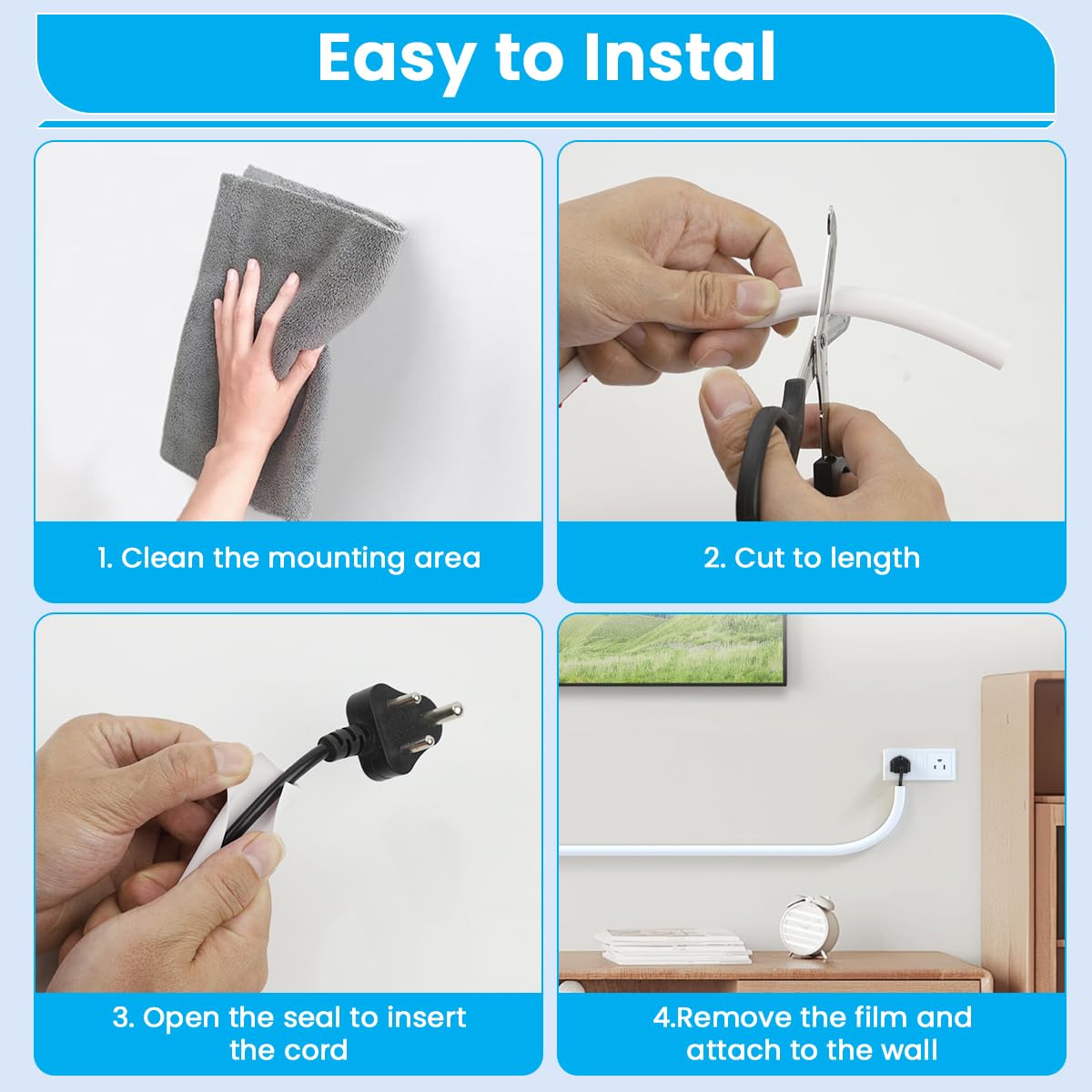 Easy to Instal

1. Clean the mounting area

2. Cut to length

3. Open the seal to insert the cord

4.Remove the film and attach to the wall