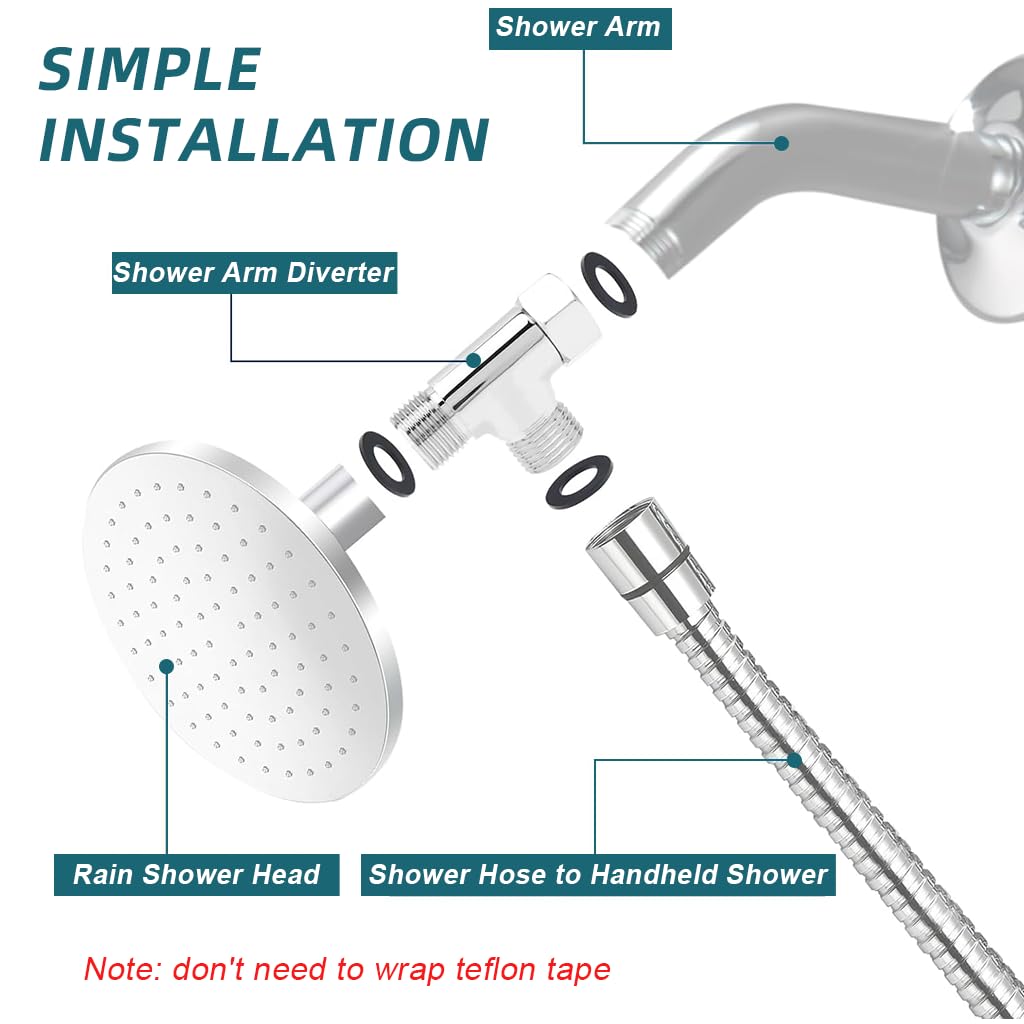 SIMPLE INSTALLATION

Shower Arm

Shower Arm Diverter

Rain Shower Head

Shower Hose to Handheld Shower

Note: don't need to wrap teflon tape