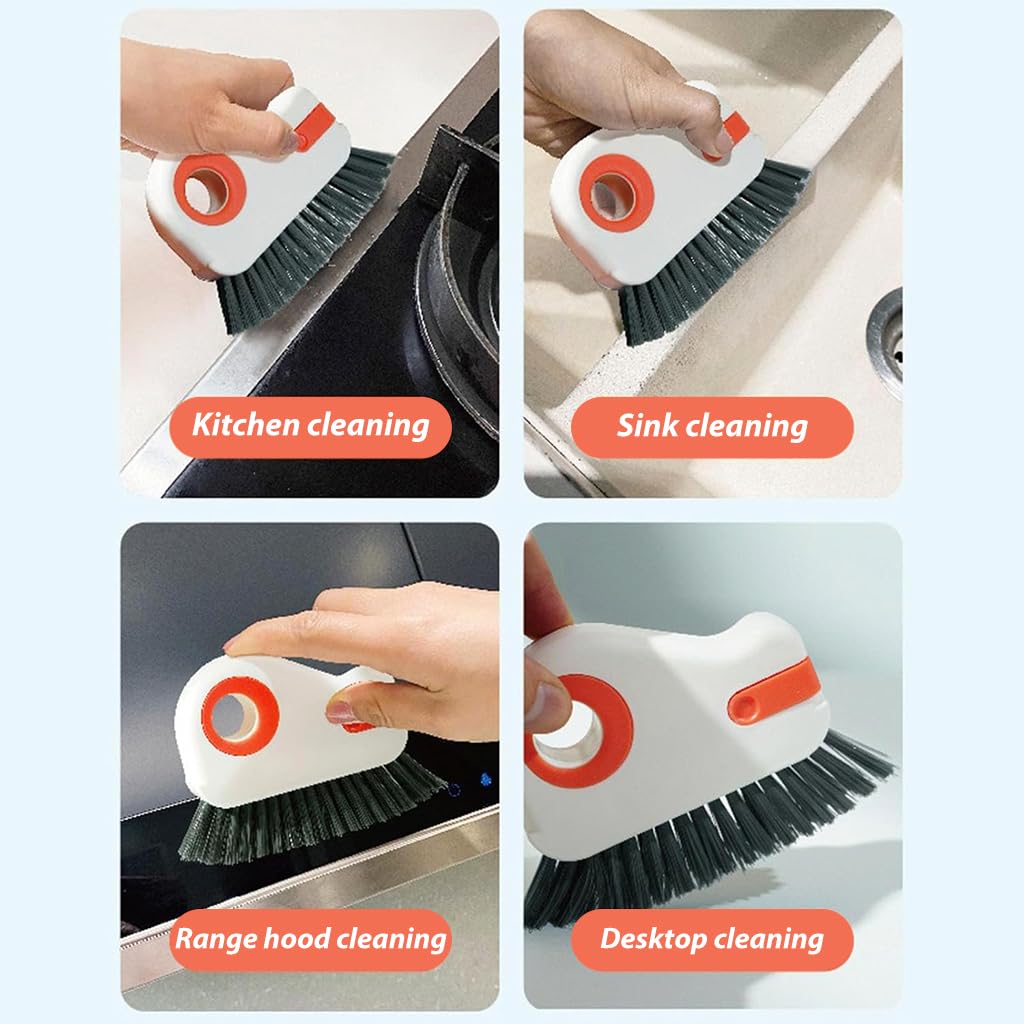 Kitchen cleaning

Sink cleaning

Range hood cleaning

Desktop cleaning