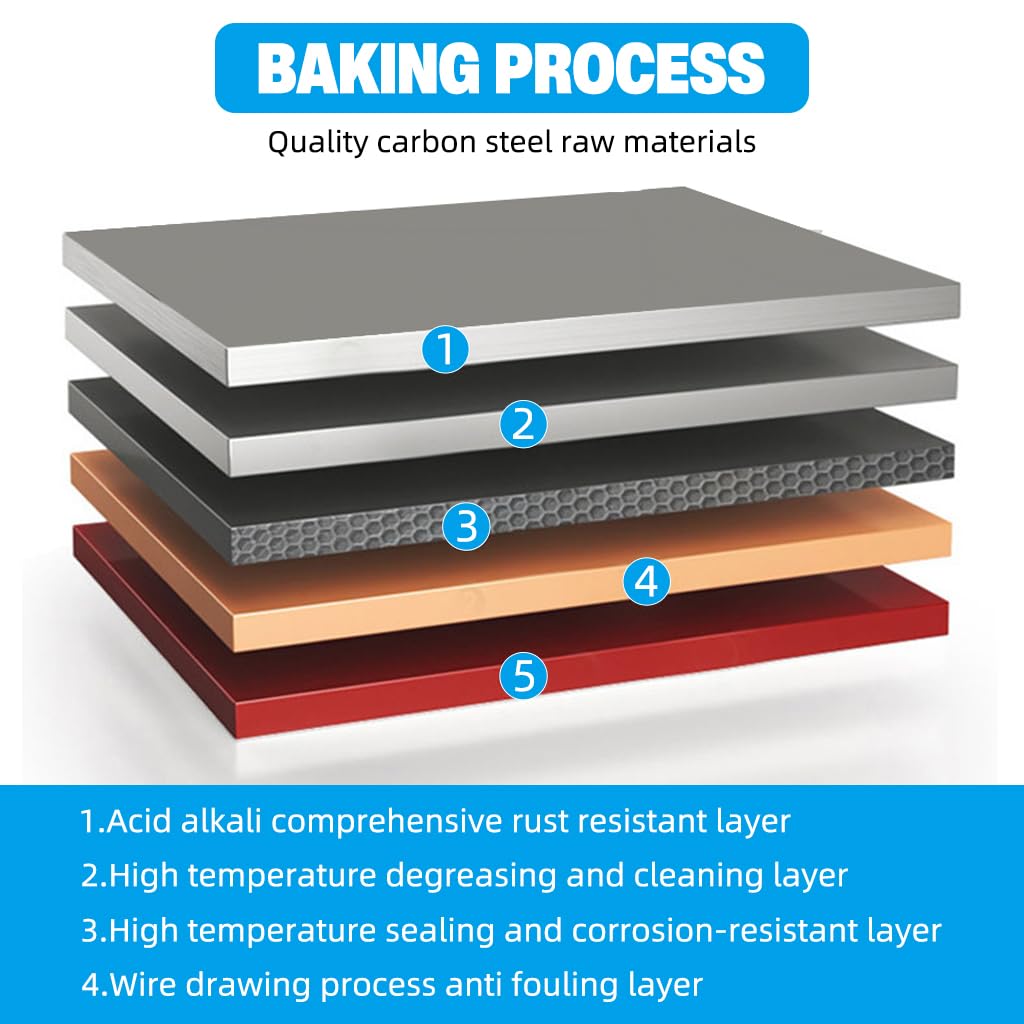 BAKING PROCESS

Quality carbon steel raw materials

1

2

3

4

5

1.Acid alkali comprehensive rust resistant layer
2.High temperature degreasing and cleaning layer
3.High temperature sealing and corrosion-resistant layer
4.Wire drawing process anti fouling layer