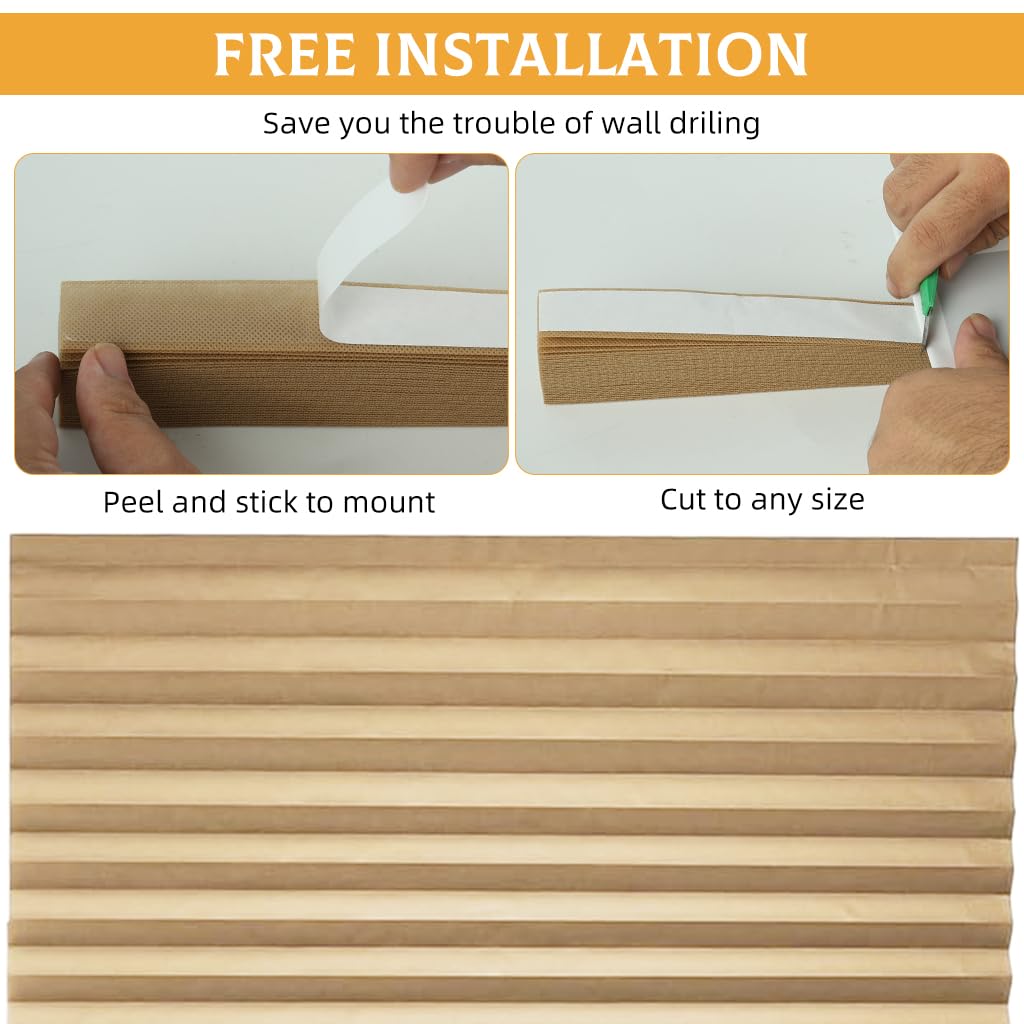 FREE INSTALLATION

Save you the trouble of wall driling

Peel and stick to mount

Cut to any size