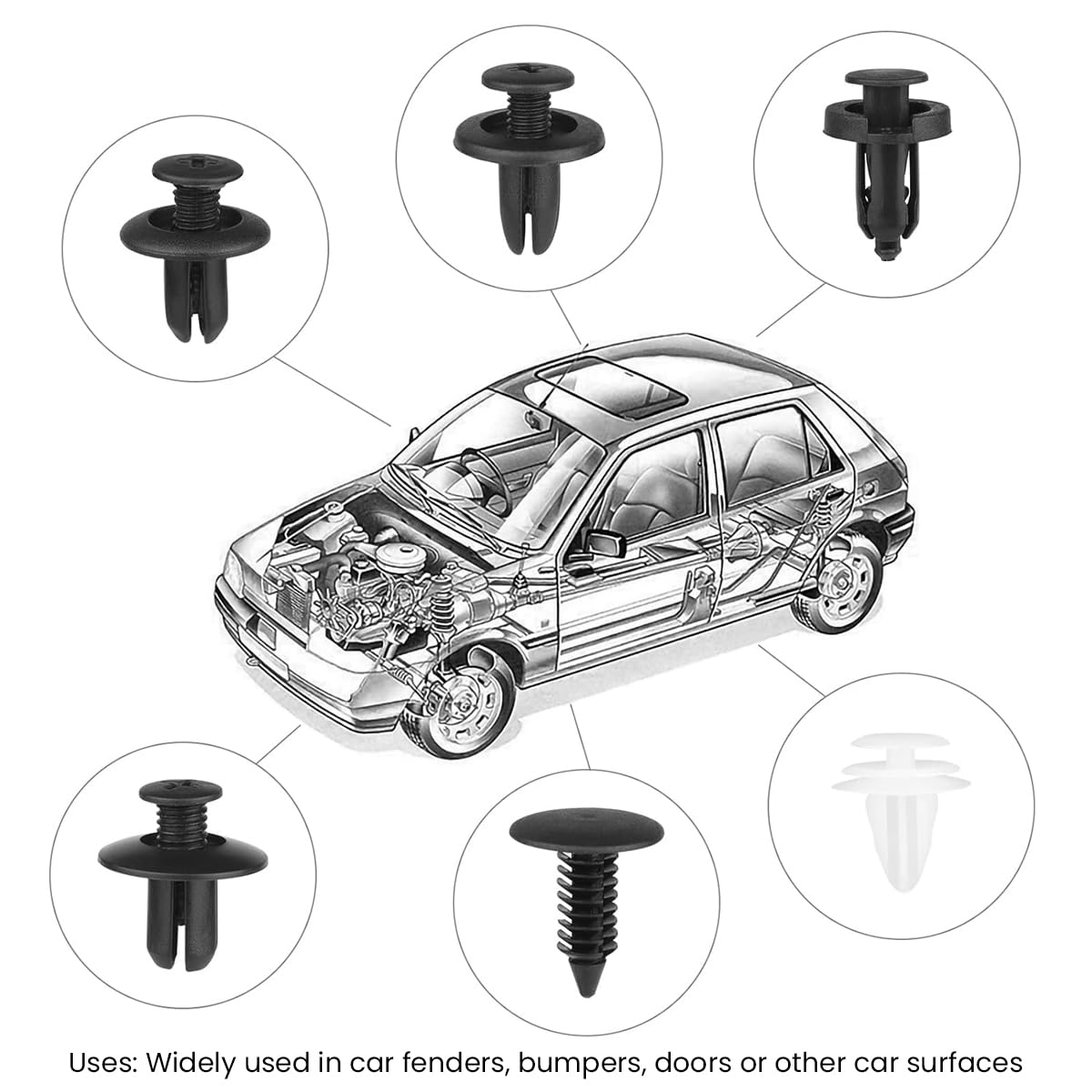 Uses: Widely used in car fenders, bumpers, doors or other car surfaces