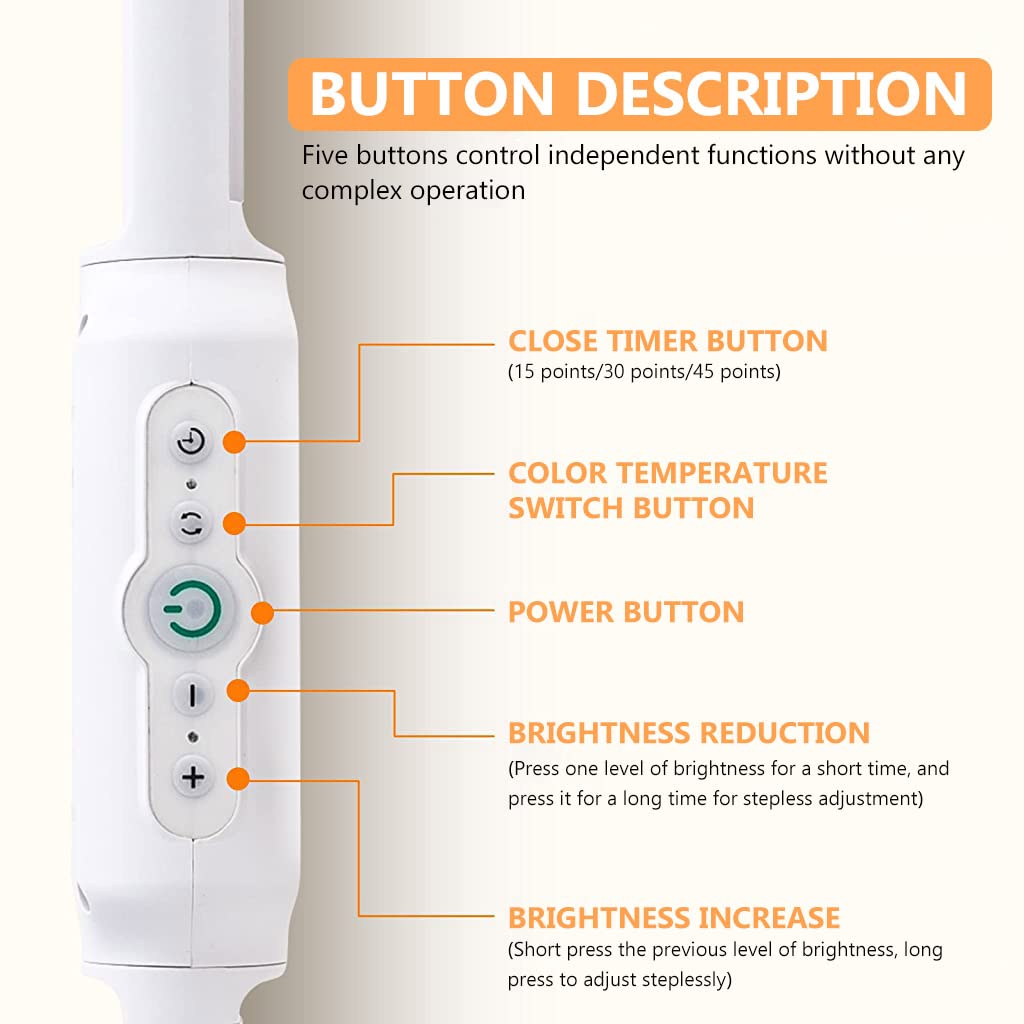 BUTTON DESCRIPTION

Five buttons control independent functions without any complex operation

CLOSE TIMER BUTTON
(15 points/30 points/45 points)

COLOR TEMPERATURE SWITCH BUTTON

POWER BUTTON

BRIGHTNESS REDUCTION
(Press one level of brightness for a short time, and press it for a long time for stepless adjustment)

BRIGHTNESS INCREASE
(Short press the previous level of brightness, long press to adjust steplessly)