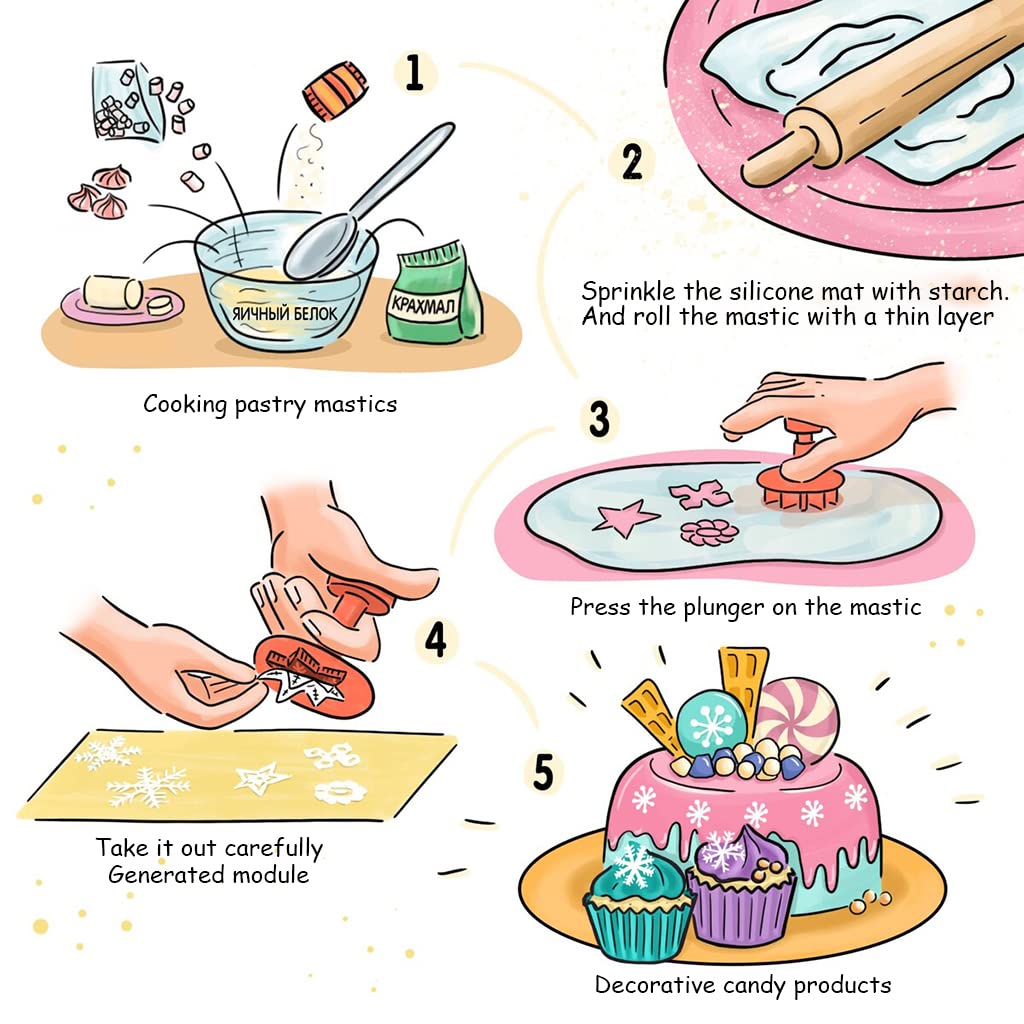 1

ЯИЧНЫЙ БЕЛОК

КРАХМАЛ

Cooking pastry mastics

2

Sprinkle the silicone mat with starch. And roll the mastic with a thin layer

3

Press the plunger on the mastic

4

Take it out carefully
Generated module

5

Decorative candy products