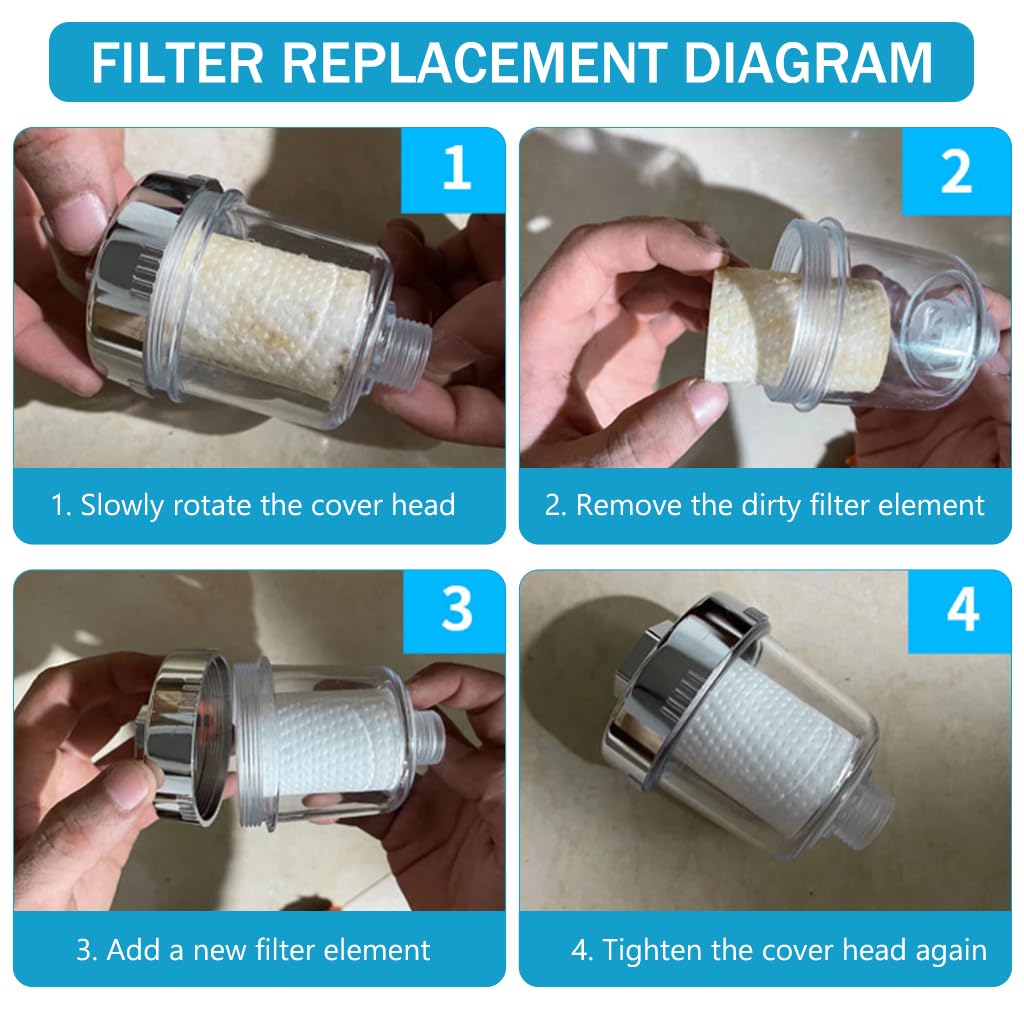 FILTER REPLACEMENT DIAGRAM

1

1. Slowly rotate the cover head

2

2. Remove the dirty filter element

3

3. Add a new filter element

4

4. Tighten the cover head again