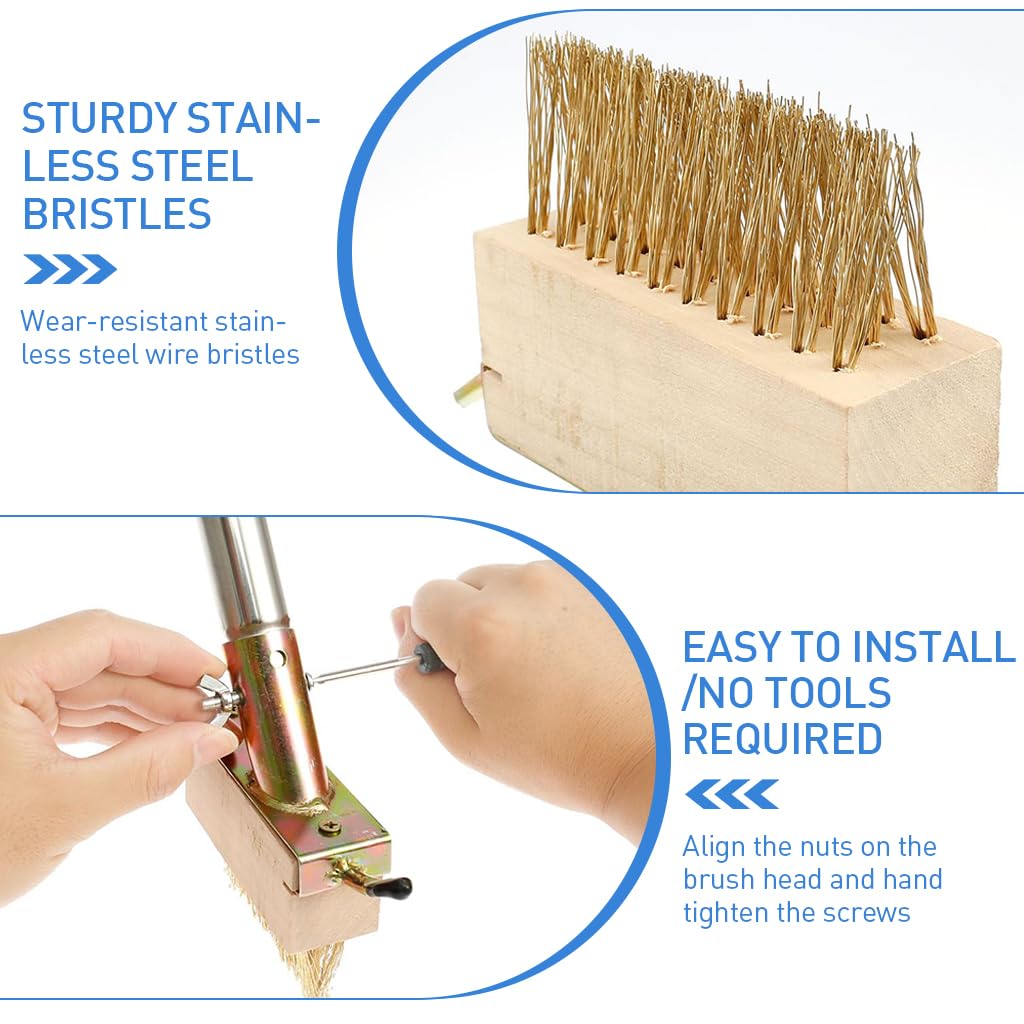 STURDY STAINLESS STEEL BRISTLES

Wear-resistant stainless steel wire bristles

EASY TO INSTALL /NO TOOLS REQUIRED

Align the nuts on the brush head and hand tighten the screws