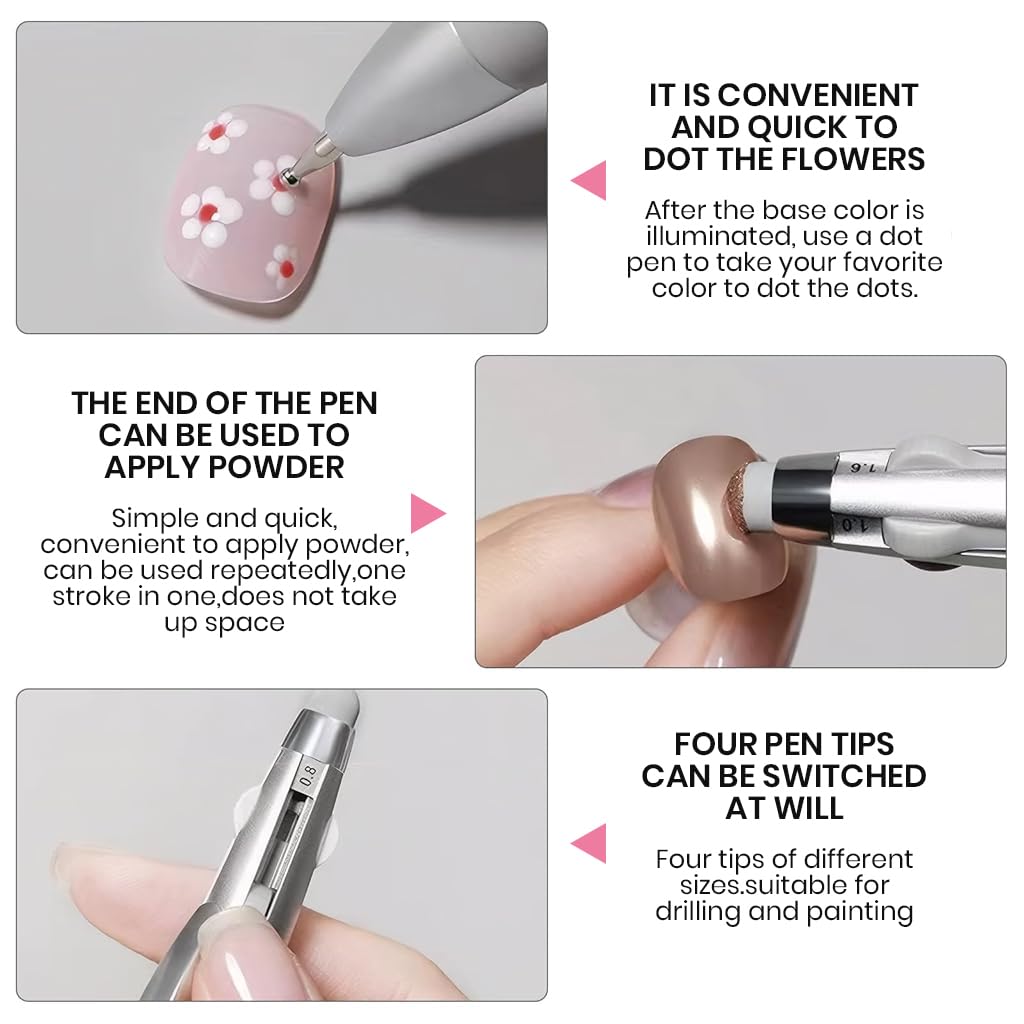 IT IS CONVENIENT AND QUICK TO DOT THE FLOWERS

After the base color is illuminated, use a dot pen to take your favorite color to dot the dots.

THE END OF THE PEN CAN BE USED TO APPLY POWDER

Simple and quick, convenient to apply powder, can be used repeatedly,one stroke in one,does not take up space

1.6
1.0

0.8

FOUR PEN TIPS CAN BE SWITCHED AT WILL

Four tips of different sizes.suitable for drilling and painting