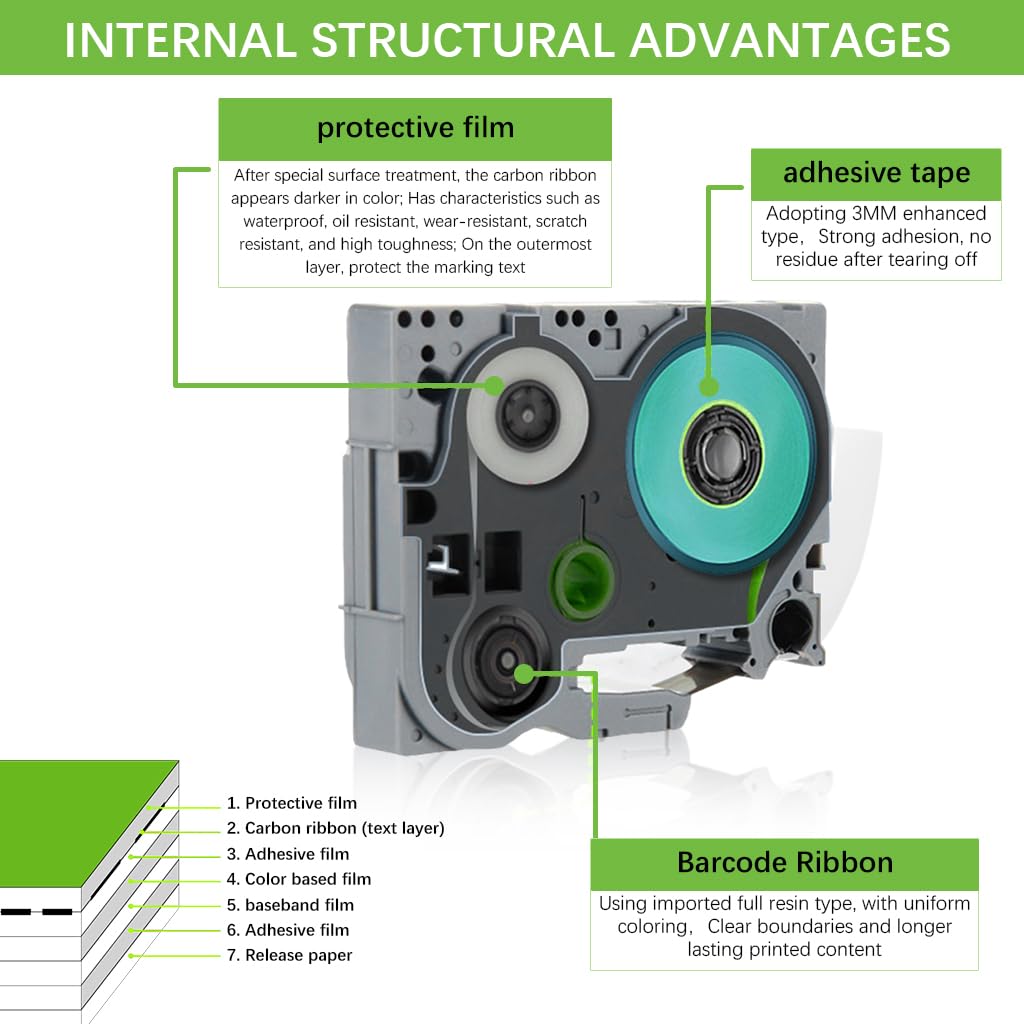 INTERNAL STRUCTURAL ADVANTAGES

protective film

After special surface treatment, the carbon ribbon appears darker in color; Has characteristics such as waterproof, oil resistant, wear-resistant, scratch resistant, and high toughness; On the outermost layer, protect the marking text

adhesive tape

Adopting 3MM enhanced type, Strong adhesion, no residue after tearing off

1. Protective film
2. Carbon ribbon (text layer)
3. Adhesive film
4. Color based film
5. baseband film
6. Adhesive film
7. Release paper

Barcode Ribbon

Using imported full resin type, with uniform coloring, Clear boundaries and longer lasting printed content