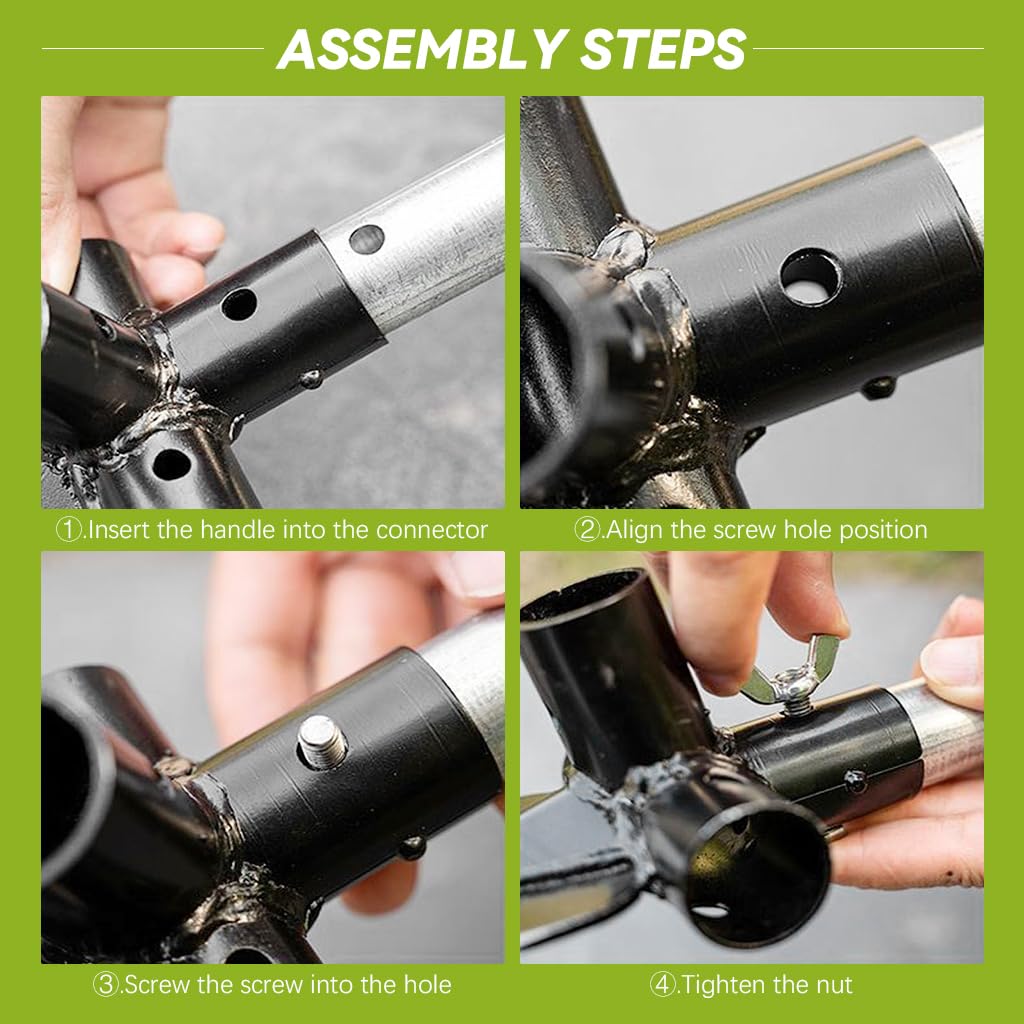 ASSEMBLY STEPS

①.Insert the handle into the connector

②.Align the screw hole position

③.Screw the screw into the hole

④.Tighten the nut