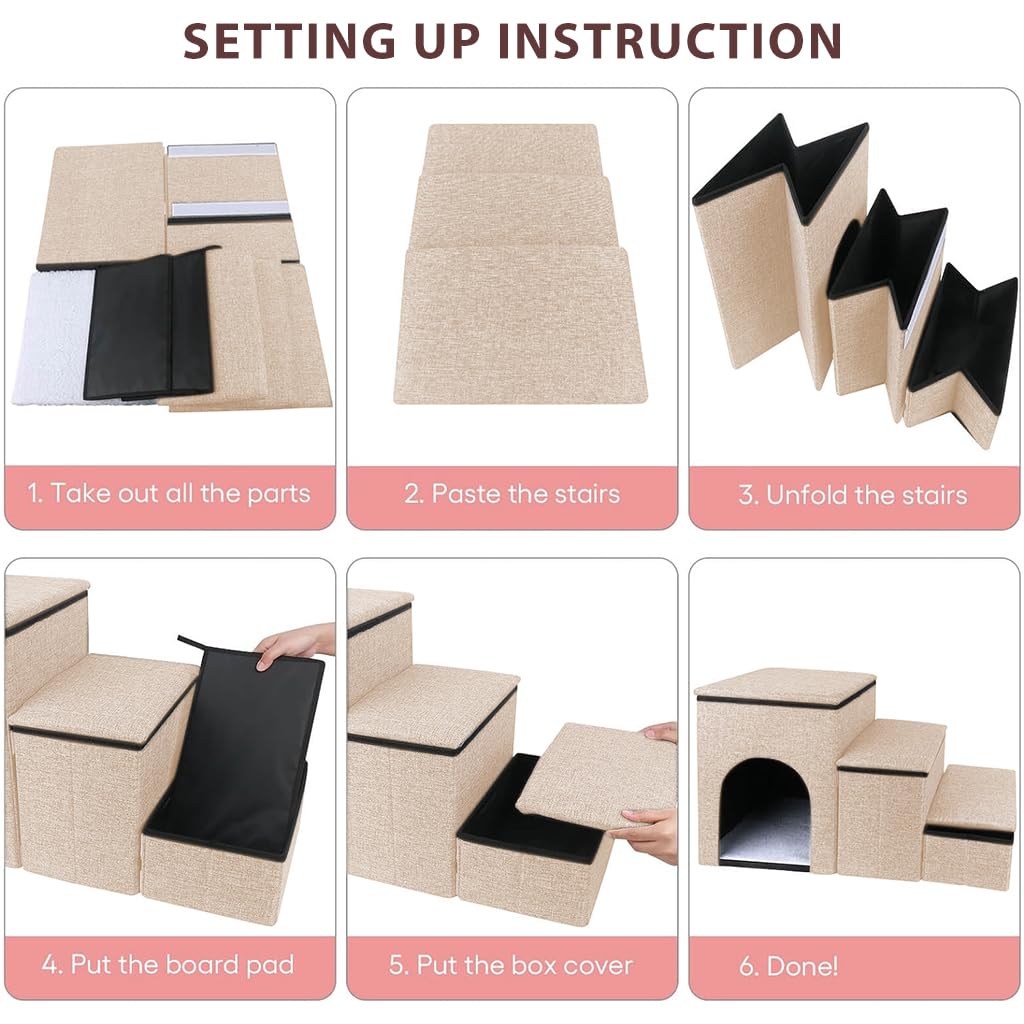 SETTING UP INSTRUCTION

1. Take out all the parts

2. Paste the stairs

3. Unfold the stairs

4. Put the board pad

5. Put the box cover

6. Done!