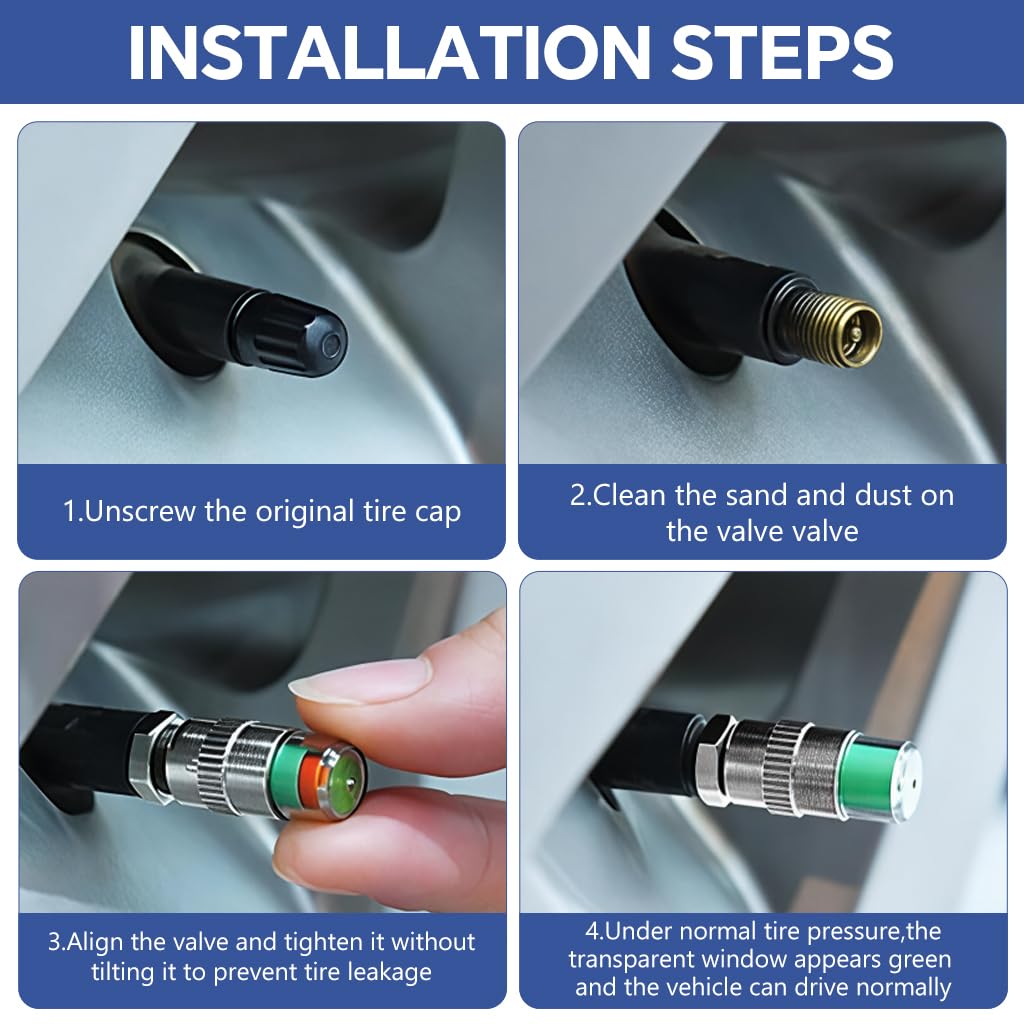 INSTALLATION STEPS

1.Unscrew the original tire cap

2.Clean the sand and dust on the valve valve

3.Align the valve and tighten it without tilting it to prevent tire leakage

4.Under normal tire pressure,the transparent window appears green and the vehicle can drive normally