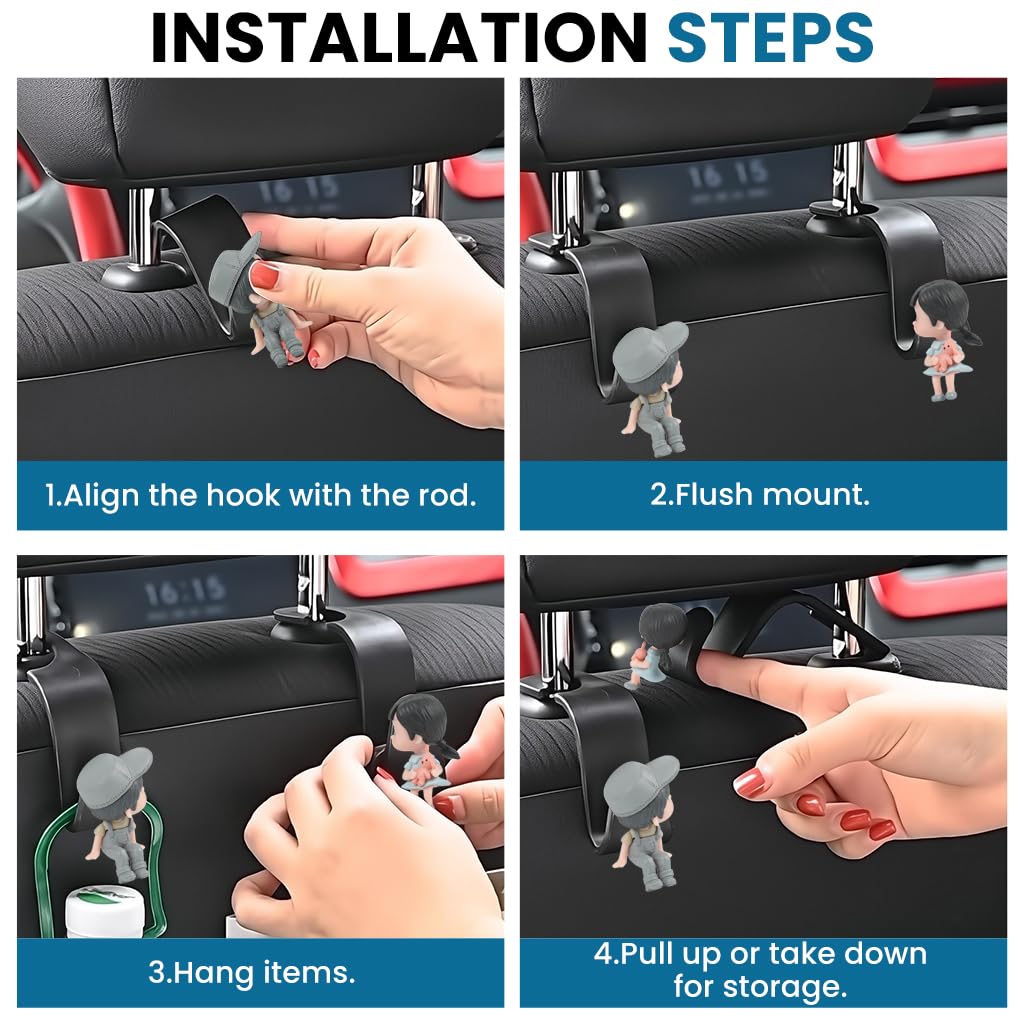 INSTALLATION STEPS

16 15

1.Align the hook with the rod.

16 15

2.Flush mount.

16:15

3.Hang items.

4.Pull up or take down for storage.