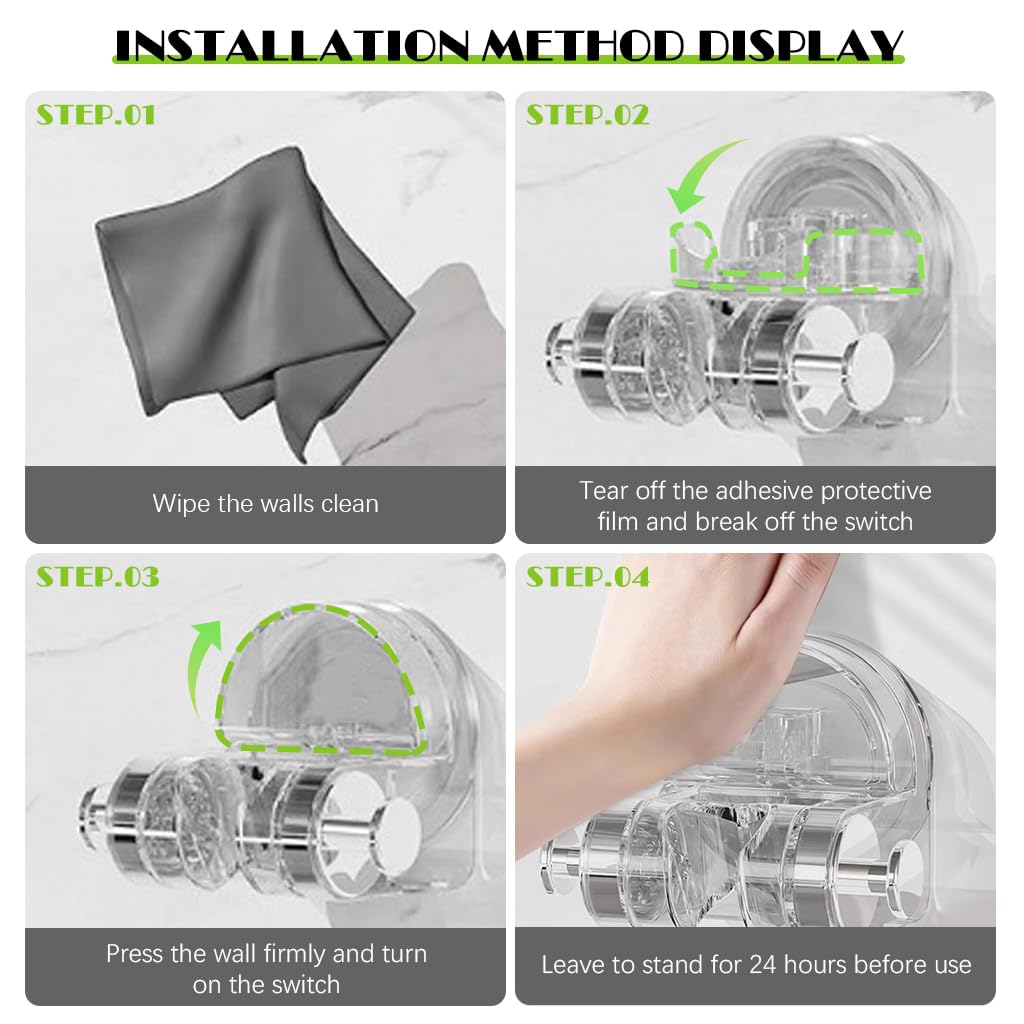 INSTALLATION METHOD DISPLAY

STEP.01

Wipe the walls clean

STEP.02

Tear off the adhesive protective film and break off the switch

STEP.03

Press the wall firmly and turn on the switch

STEP.04

Leave to stand for 24 hours before use