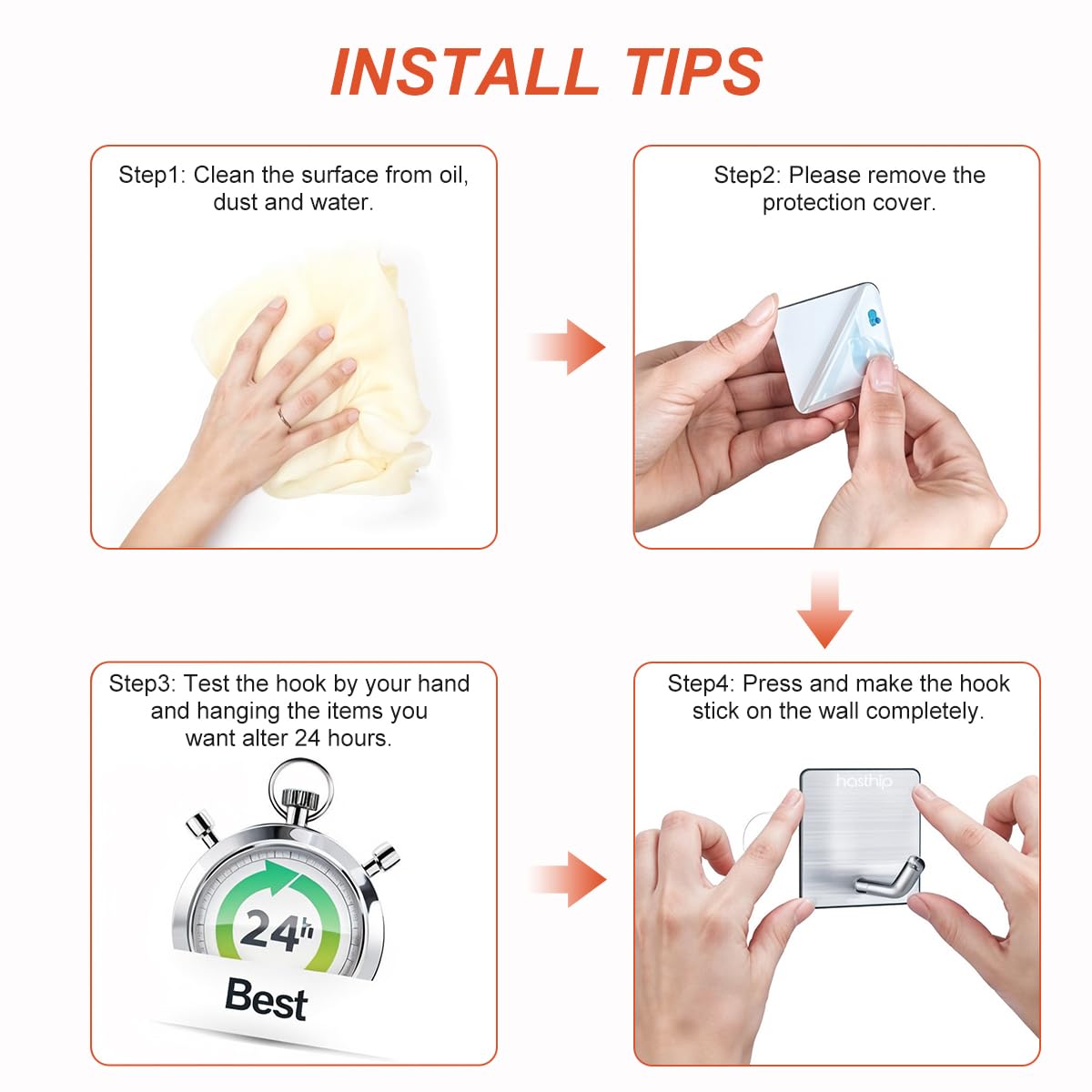 INSTALL TIPS

Step1: Clean the surface from oil, dust and water.

Step2: Please remove the protection cover.

Step3: Test the hook by your hand and hanging the items you want alter 24 hours.

24h

Best

Step4: Press and make the hook stick on the wall completely.

hasthip