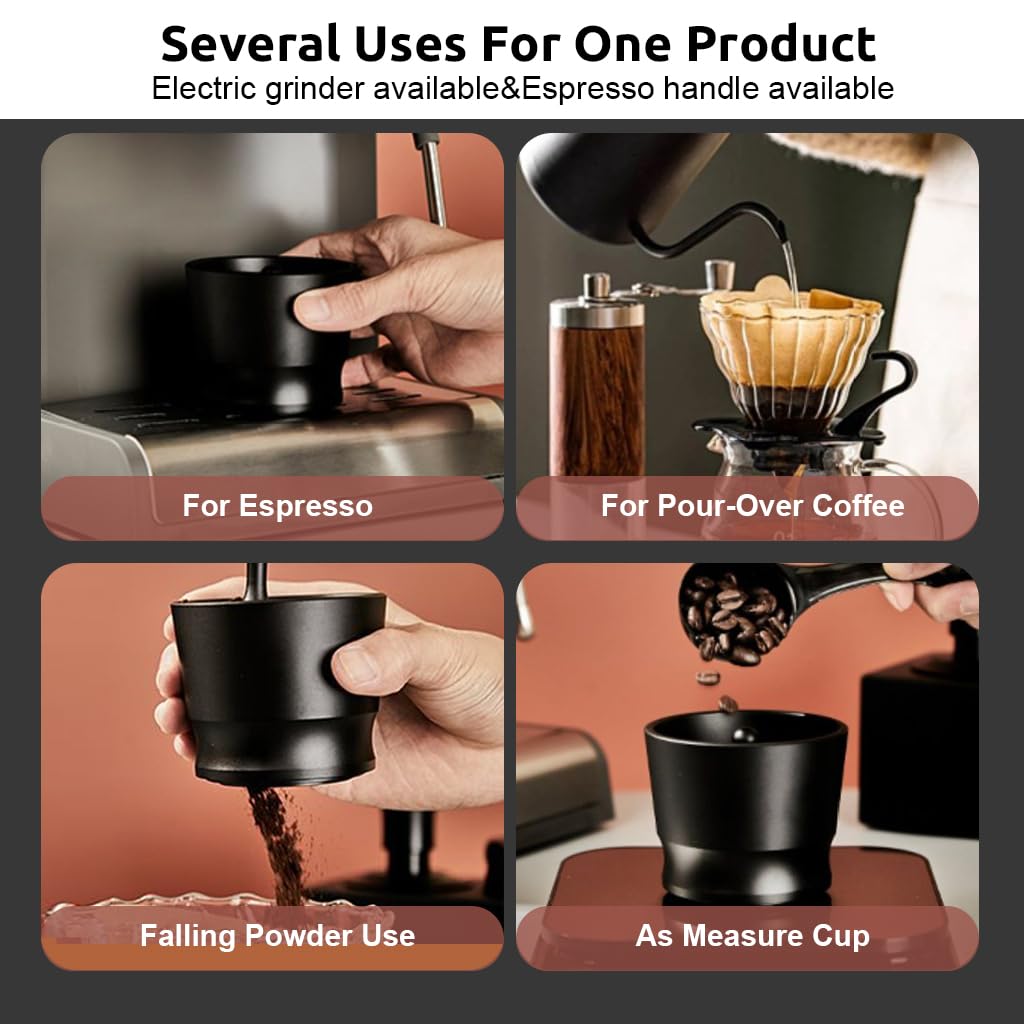 Several Uses For One Product
Electric grinder available&Espresso handle available

For Espresso

For Pour-Over Coffee

Falling Powder Use

As Measure Cup