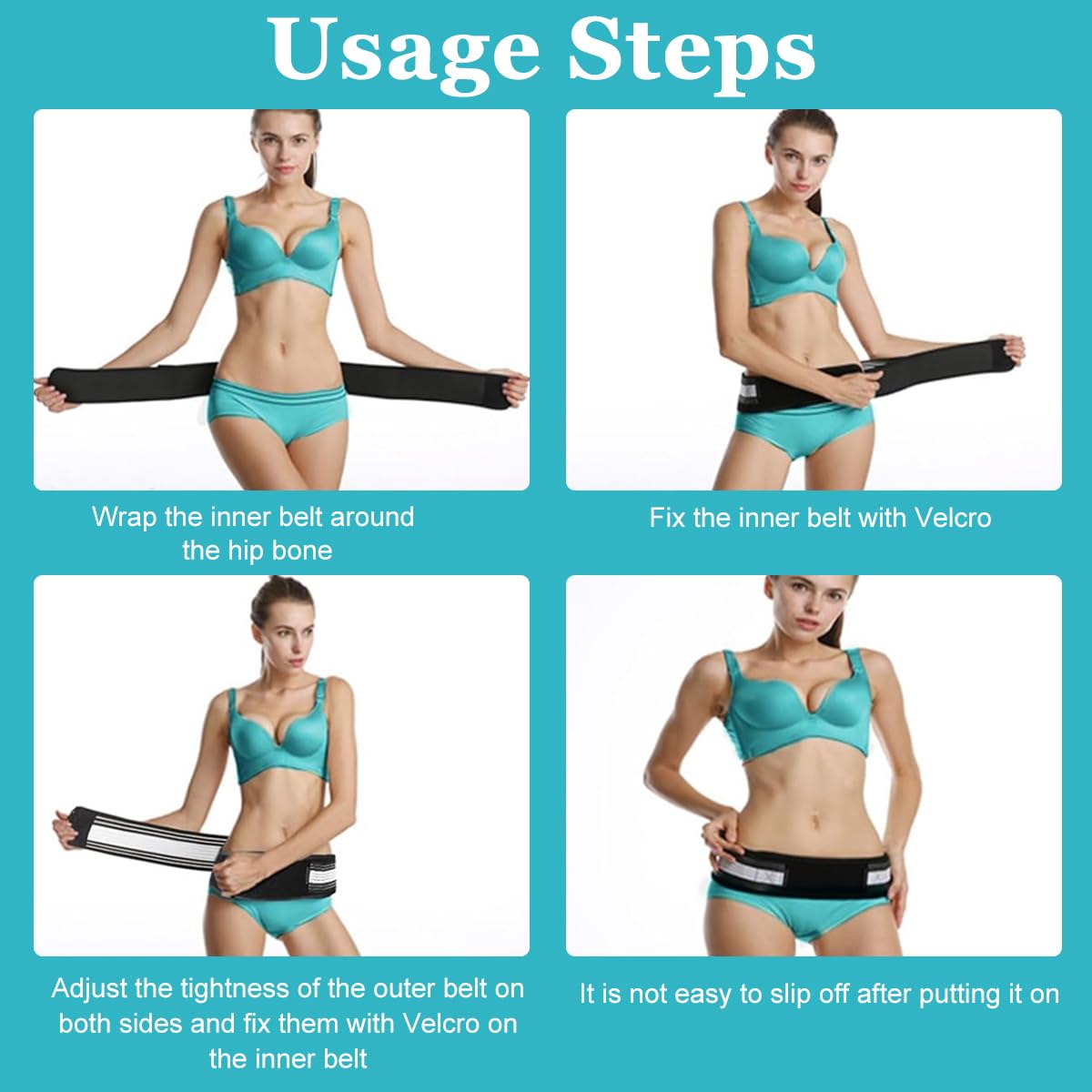 Usage Steps

Wrap the inner belt around the hip bone

Fix the inner belt with Velcro

Adjust the tightness of the outer belt on both sides and fix them with Velcro on the inner belt

It is not easy to slip off after putting it on