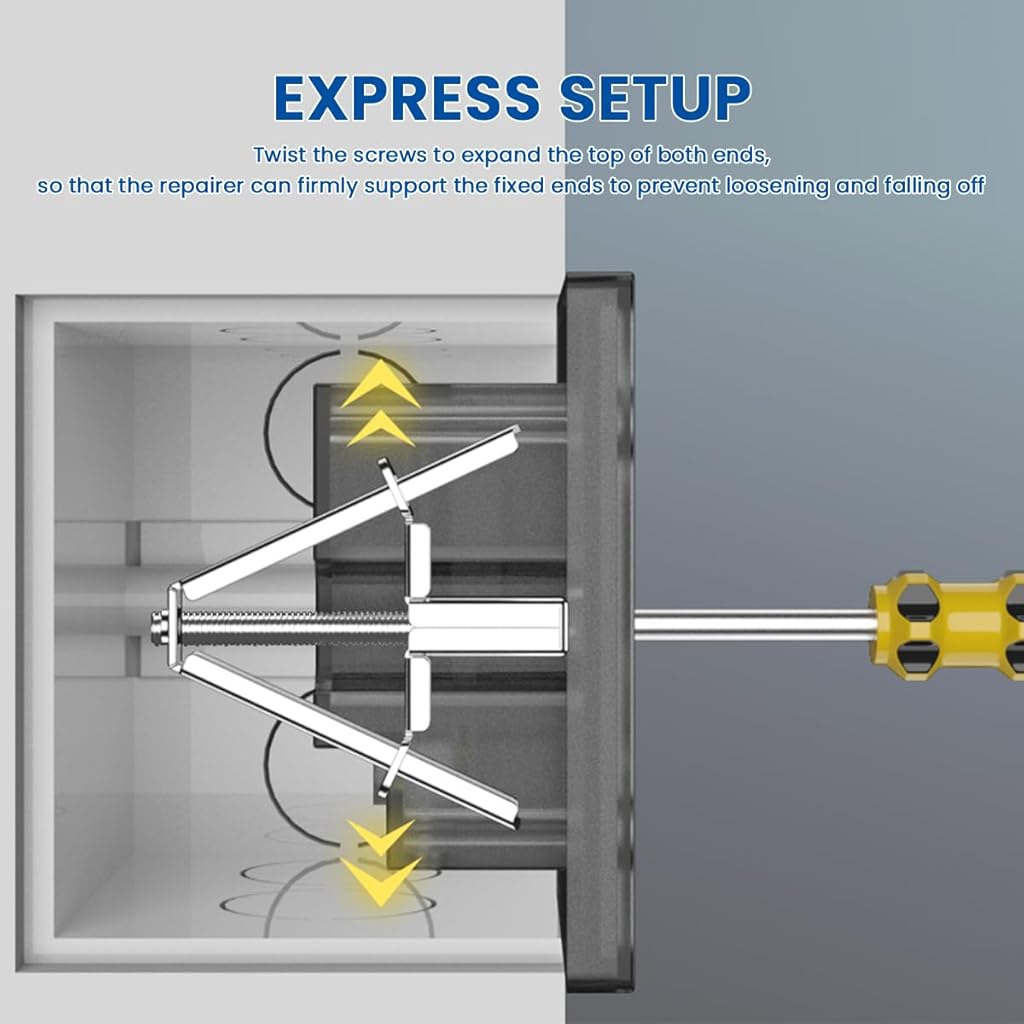 EXPRESS SETUP

Twist the screws to expand the top of both ends, so that the repairer can firmly support the fixed ends to prevent loosening and falling off