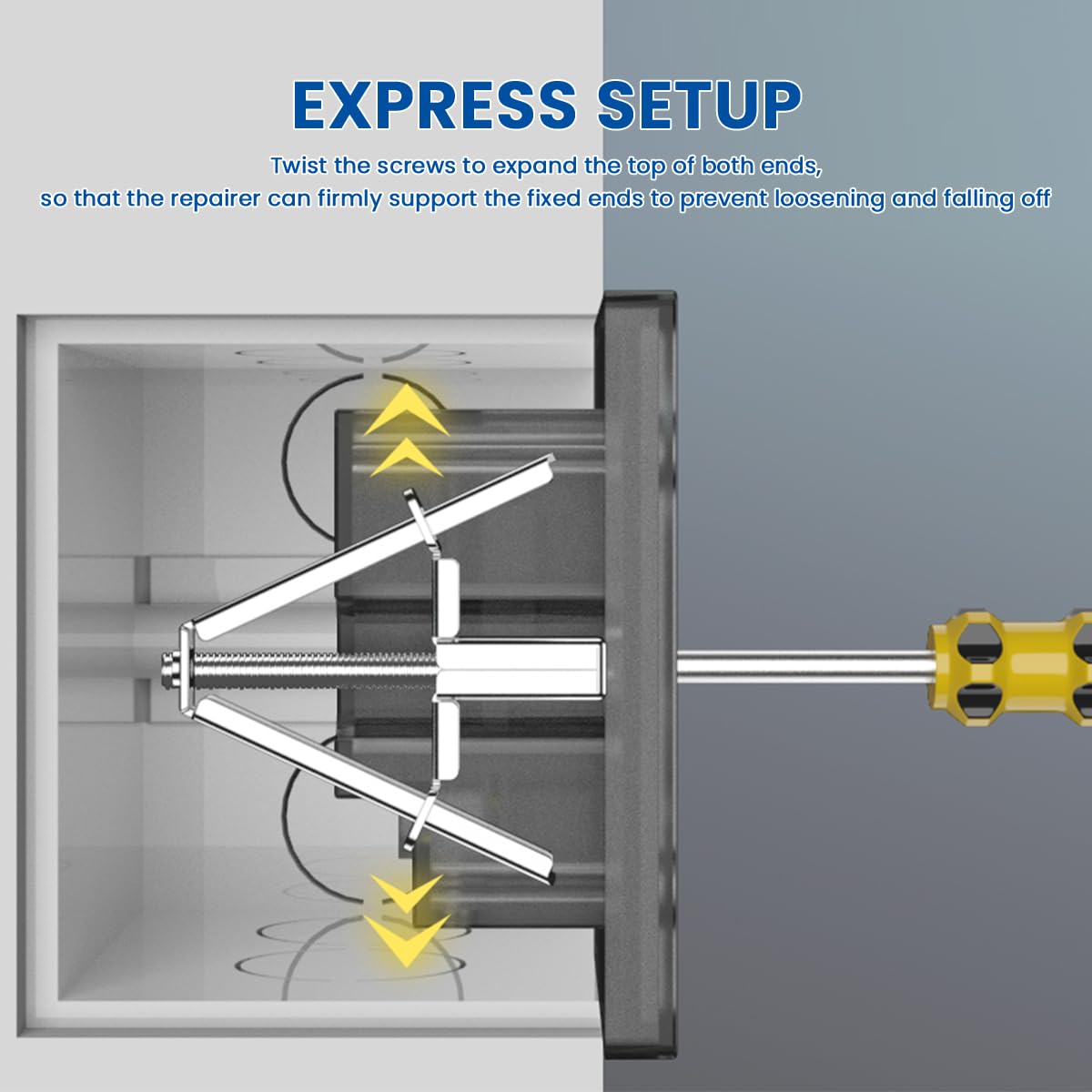 EXPRESS SETUP

Twist the screws to expand the top of both ends, so that the repairer can firmly support the fixed ends to prevent loosening and falling off