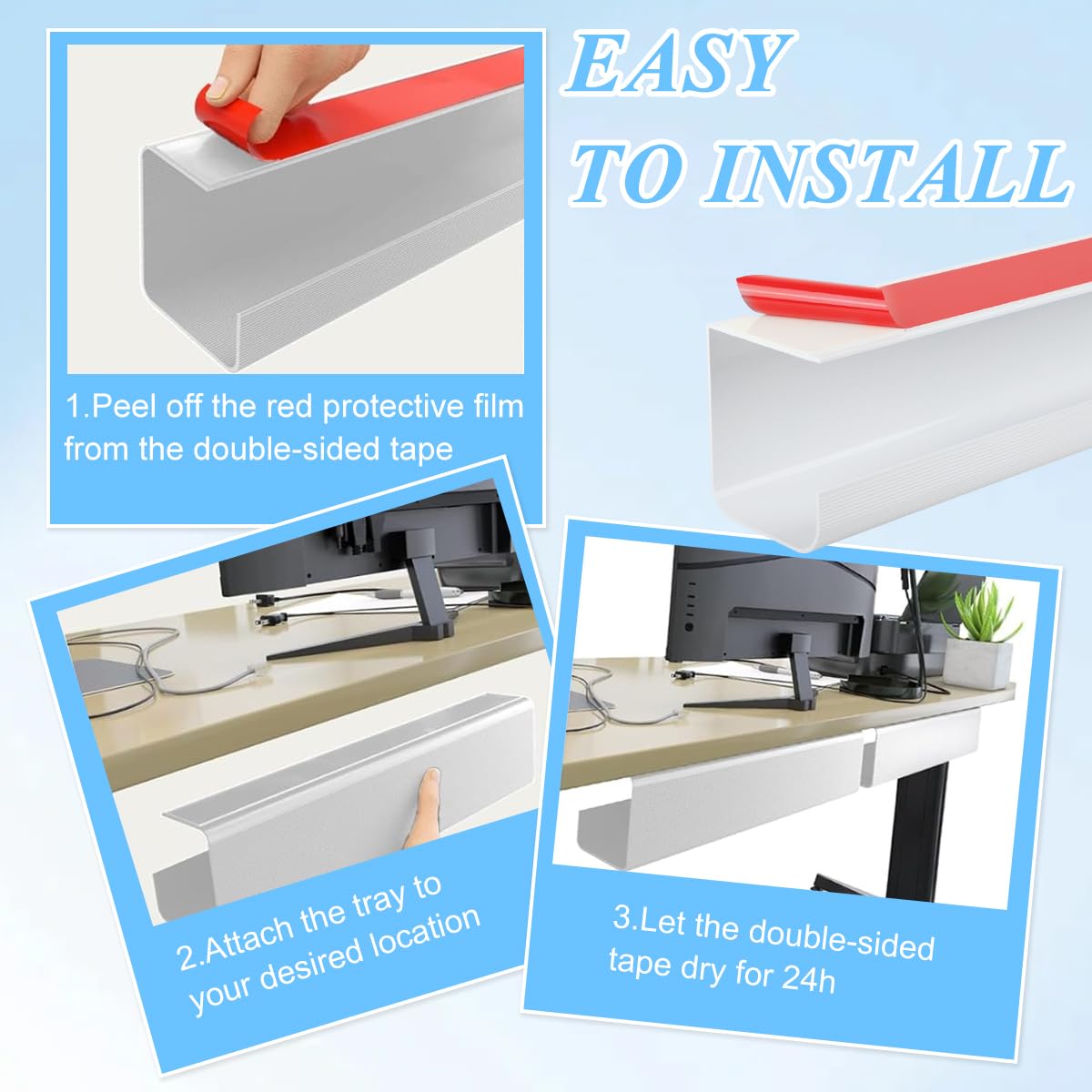 EASY
TO INSTALL

1.Peel off the red protective film from the double-sided tape

2.Attach the tray to your desired location

3.Let the double-sided tape dry for 24h