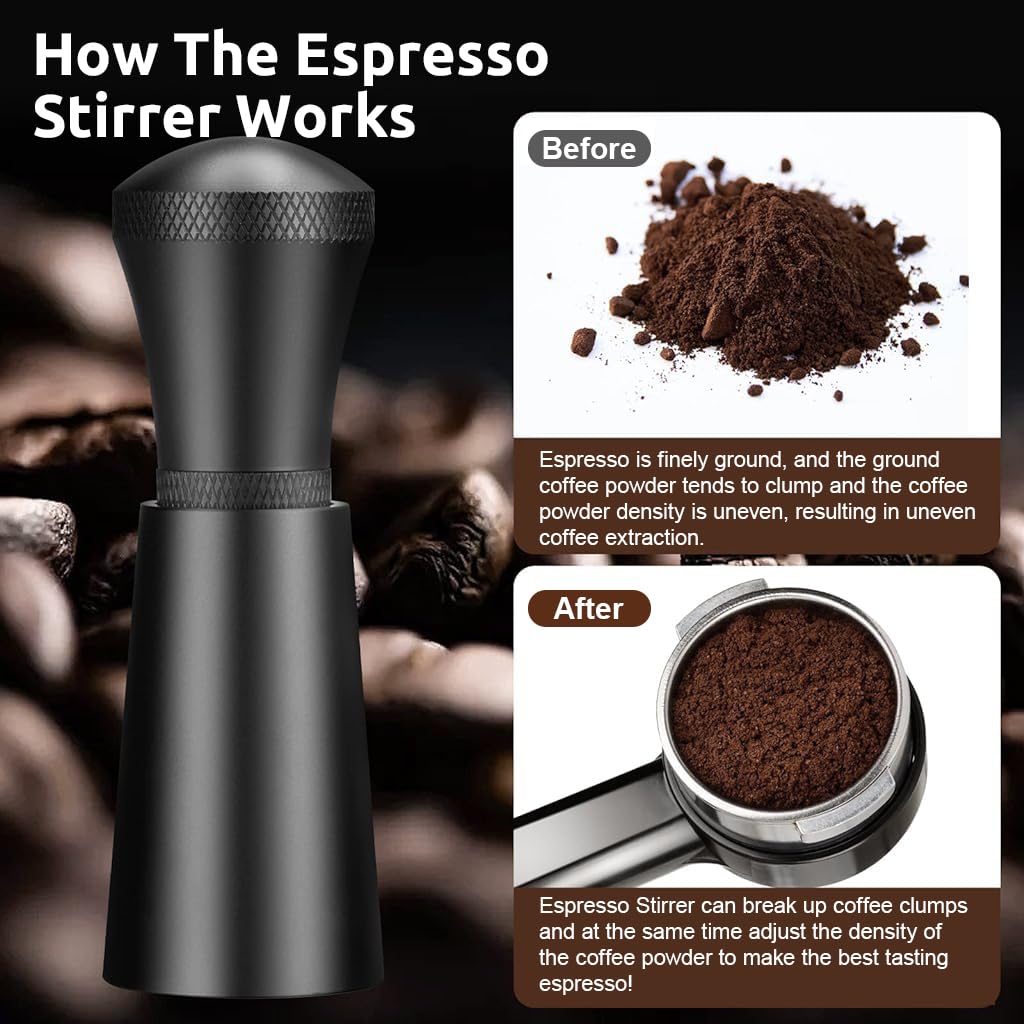 How The Espresso Stirrer Works

Before

Espresso is finely ground, and the ground coffee powder tends to clump and the coffee powder density is uneven, resulting in uneven coffee extraction.

After

Espresso Stirrer can break up coffee clumps and at the same time adjust the density of the coffee powder to make the best tasting espresso!