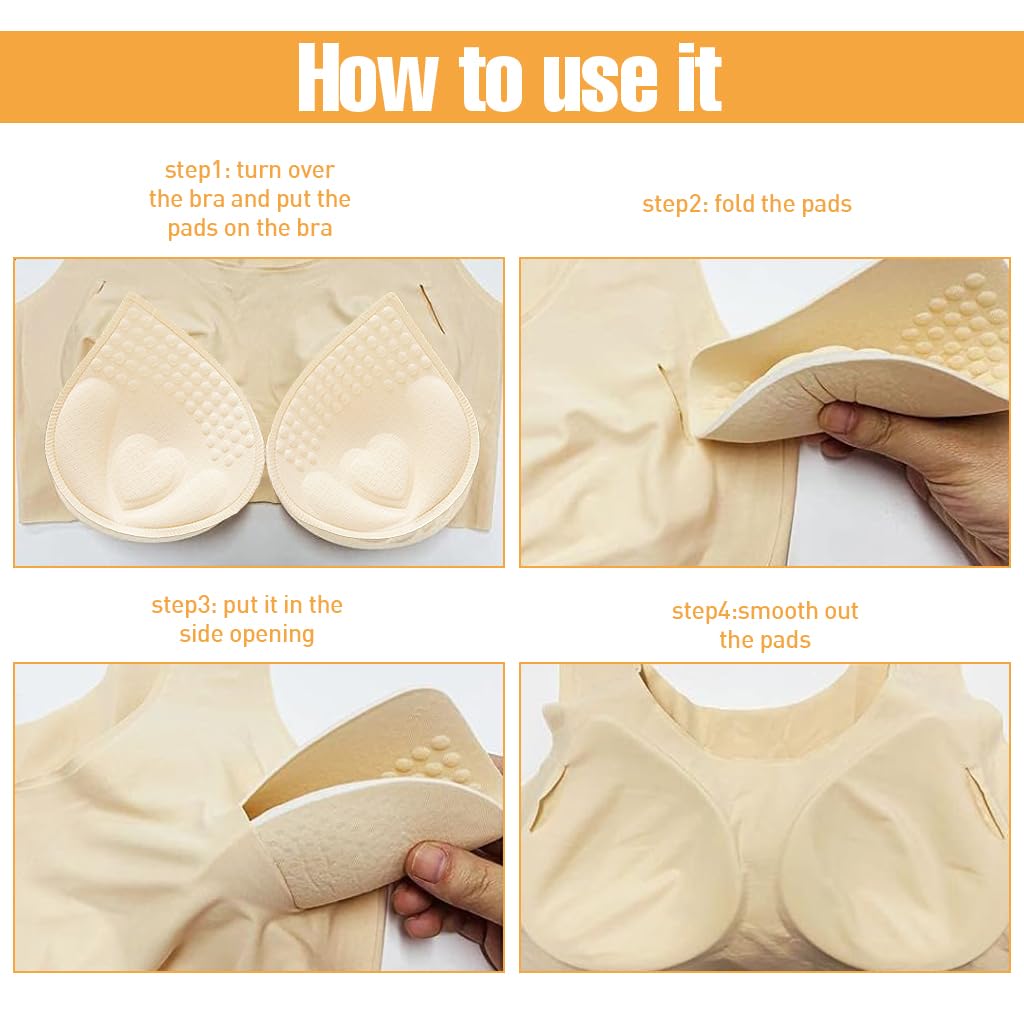 How to use it

step1: turn over the bra and put the pads on the bra

step2: fold the pads

step3: put it in the side opening

step4:smooth out the pads