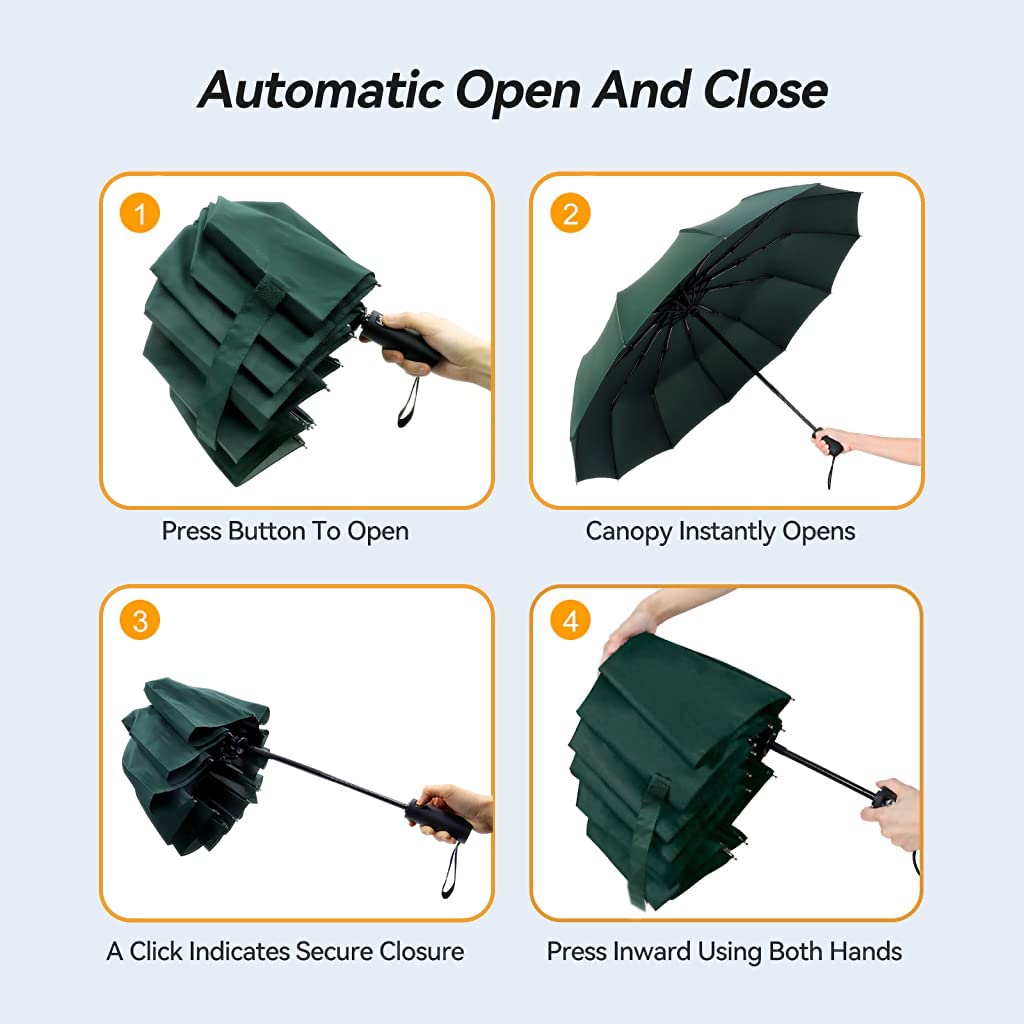 Automatic Open And Close

1

Press Button To Open

2

Canopy Instantly Opens

3

A Click Indicates Secure Closure

4

Press Inward Using Both Hands