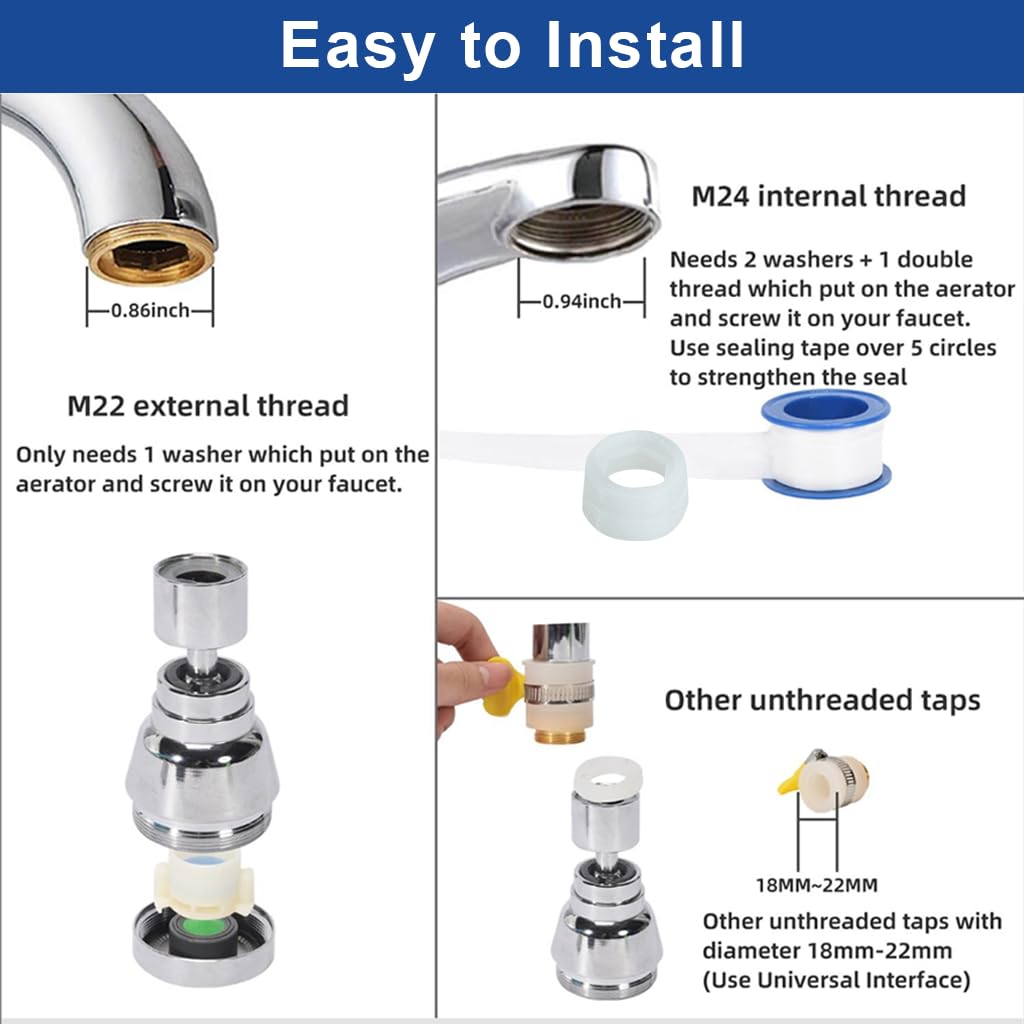 Easy to Install

0.86inch

M22 external thread

Only needs 1 washer which put on the aerator and screw it on your faucet.

0.94inch

M24 internal thread

Needs 2 washers + 1 double thread which put on the aerator and screw it on your faucet. Use sealing tape over 5 circles to strengthen the seal

Other unthreaded taps

18MM~22MM

Other unthreaded taps with diameter 18mm-22mm (Use Universal Interface)