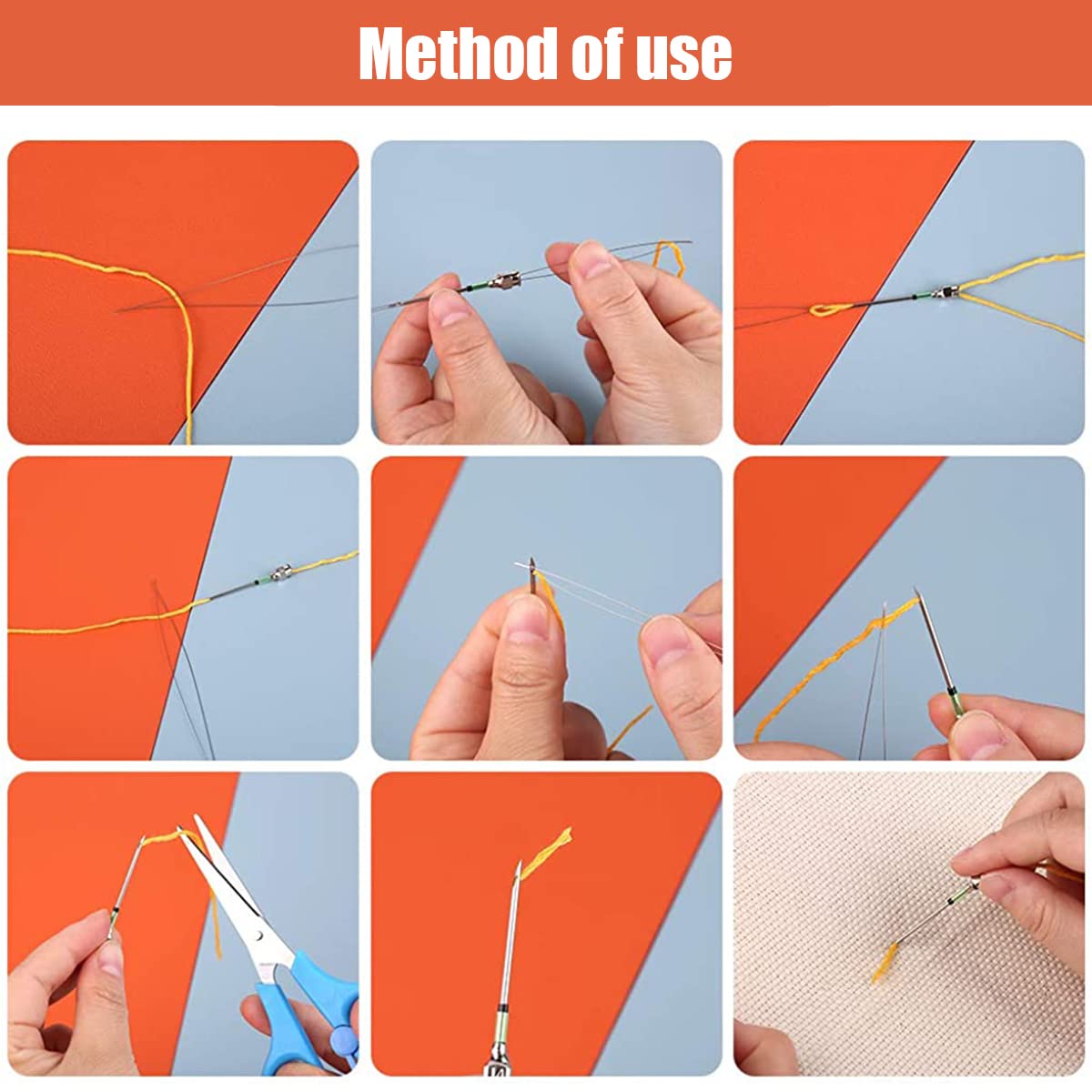 Method of use