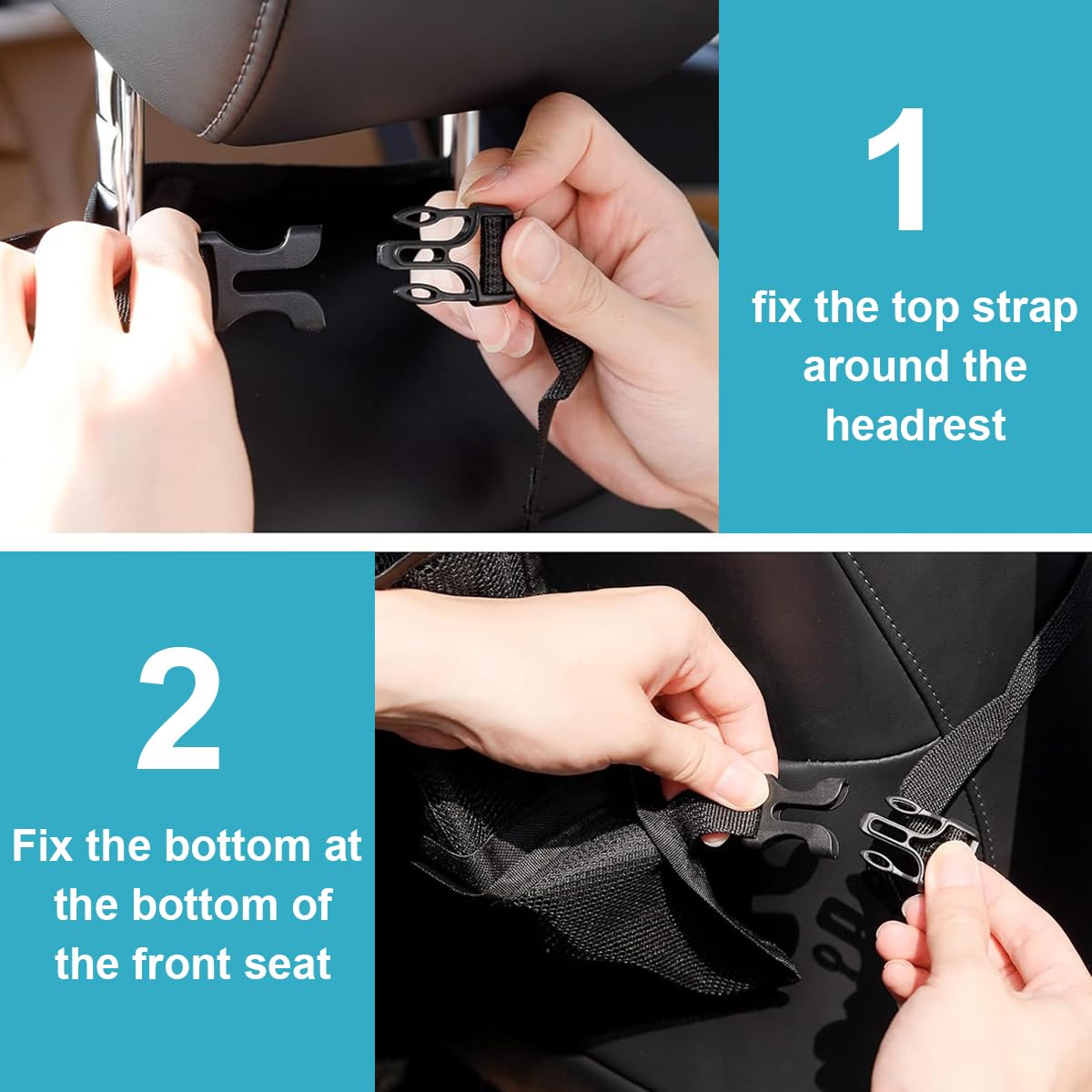 1

fix the top strap around the headrest

2

Fix the bottom at the bottom of the front seat