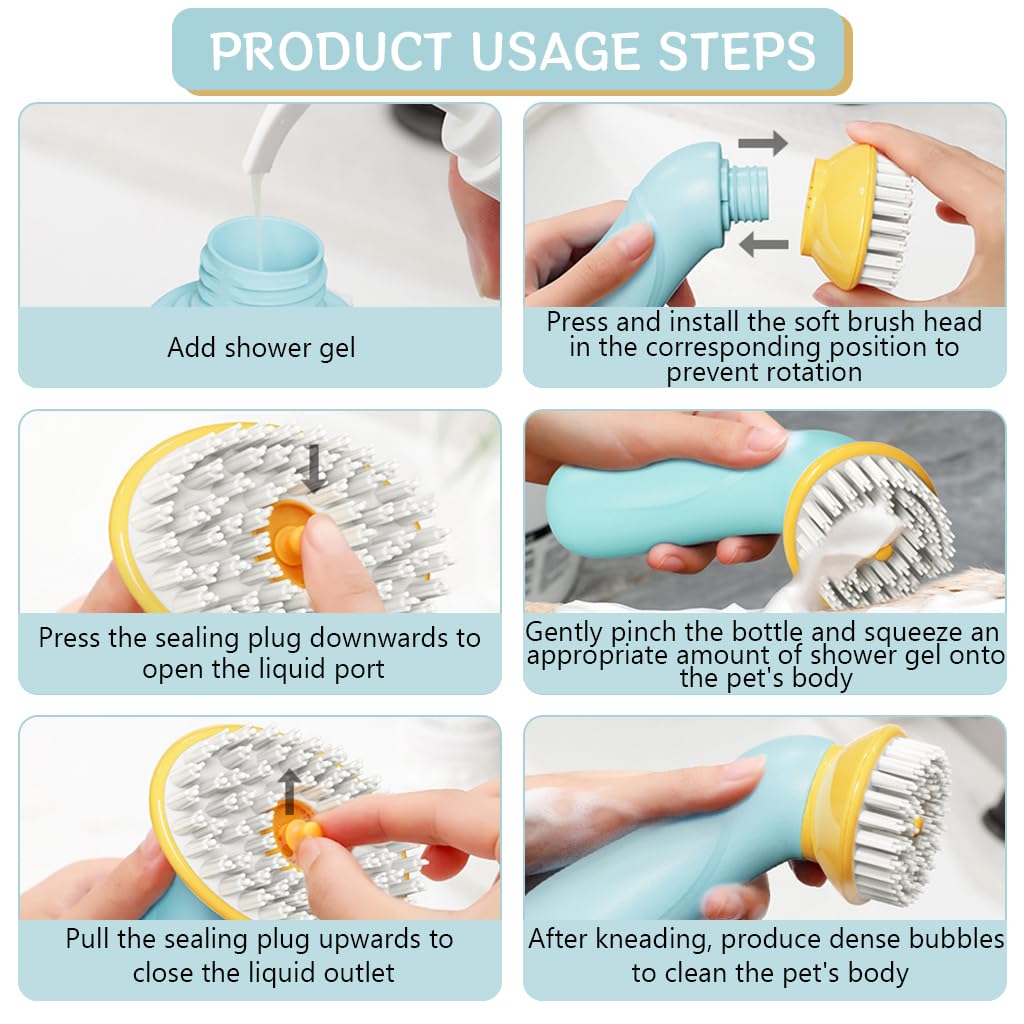 PRODUCT USAGE STEPS

Add shower gel

Press and install the soft brush head in the corresponding position to prevent rotation

Press the sealing plug downwards to open the liquid port

Gently pinch the bottle and squeeze an appropriate amount of shower gel onto the pet's body

Pull the sealing plug upwards to close the liquid outlet

After kneading, produce dense bubbles to clean the pet's body