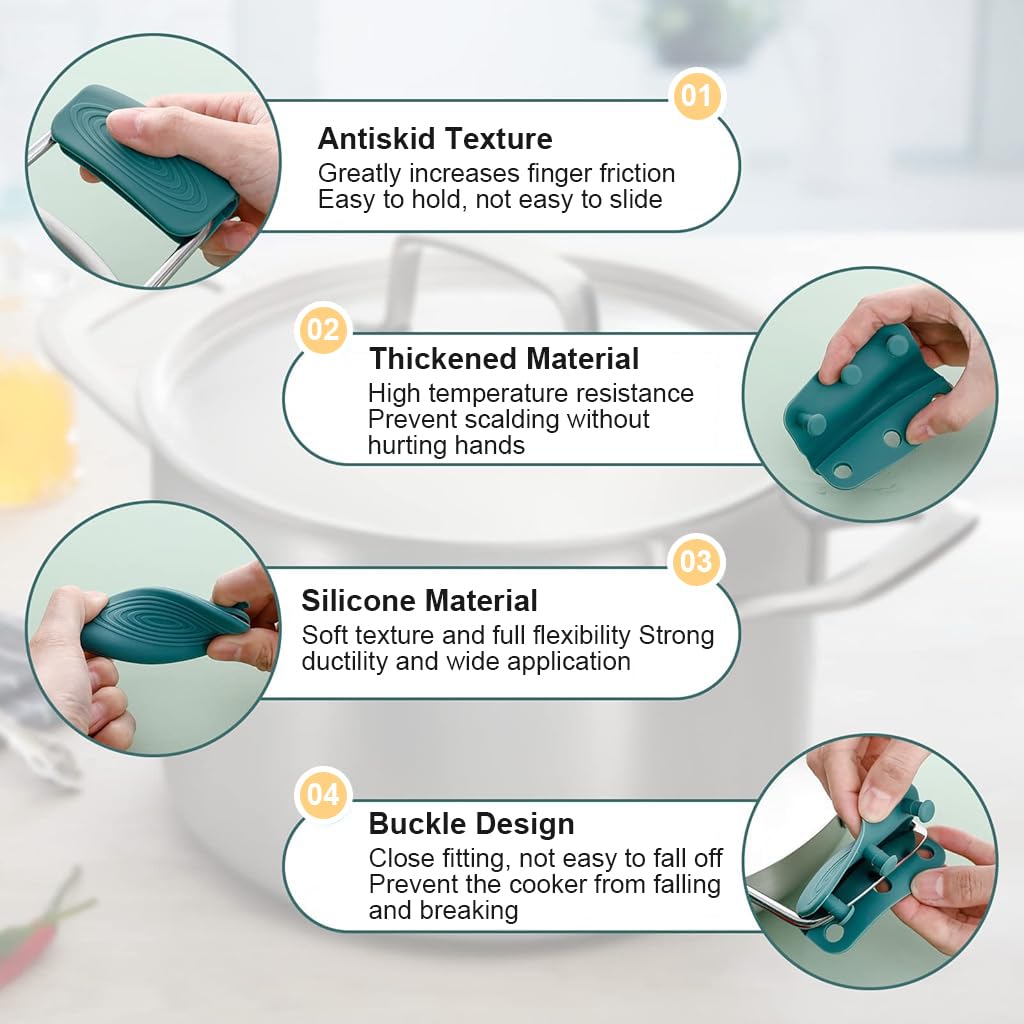 01

Antiskid Texture
Greatly increases finger friction
Easy to hold, not easy to slide

02

Thickened Material
High temperature resistance
Prevent scalding without hurting hands

03

Silicone Material
Soft texture and full flexibility Strong ductility and wide application

04

Buckle Design
Close fitting, not easy to fall off
Prevent the cooker from falling and breaking