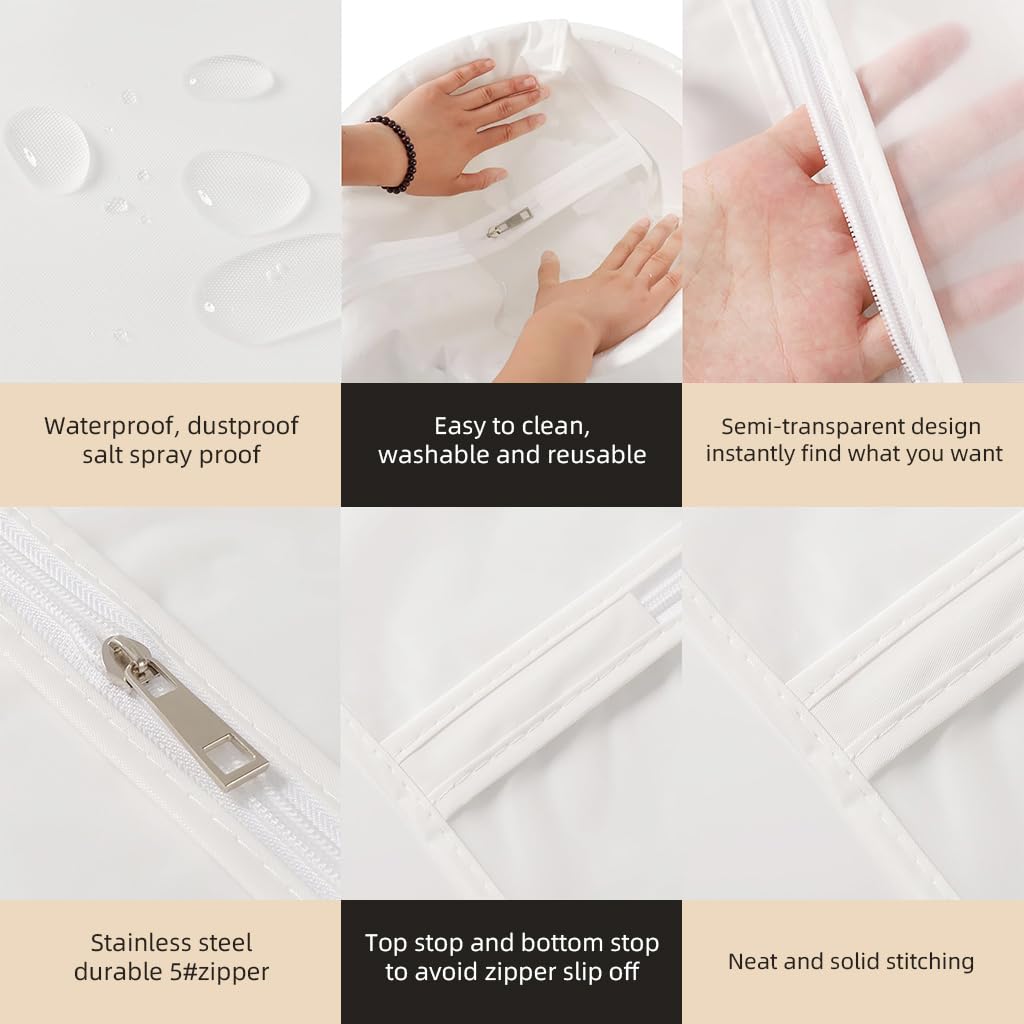 Waterproof, dustproof salt spray proof

Easy to clean, washable and reusable

Semi-transparent design instantly find what you want

Stainless steel durable 5#zipper

Top stop and bottom stop to avoid zipper slip off

Neat and solid stitching