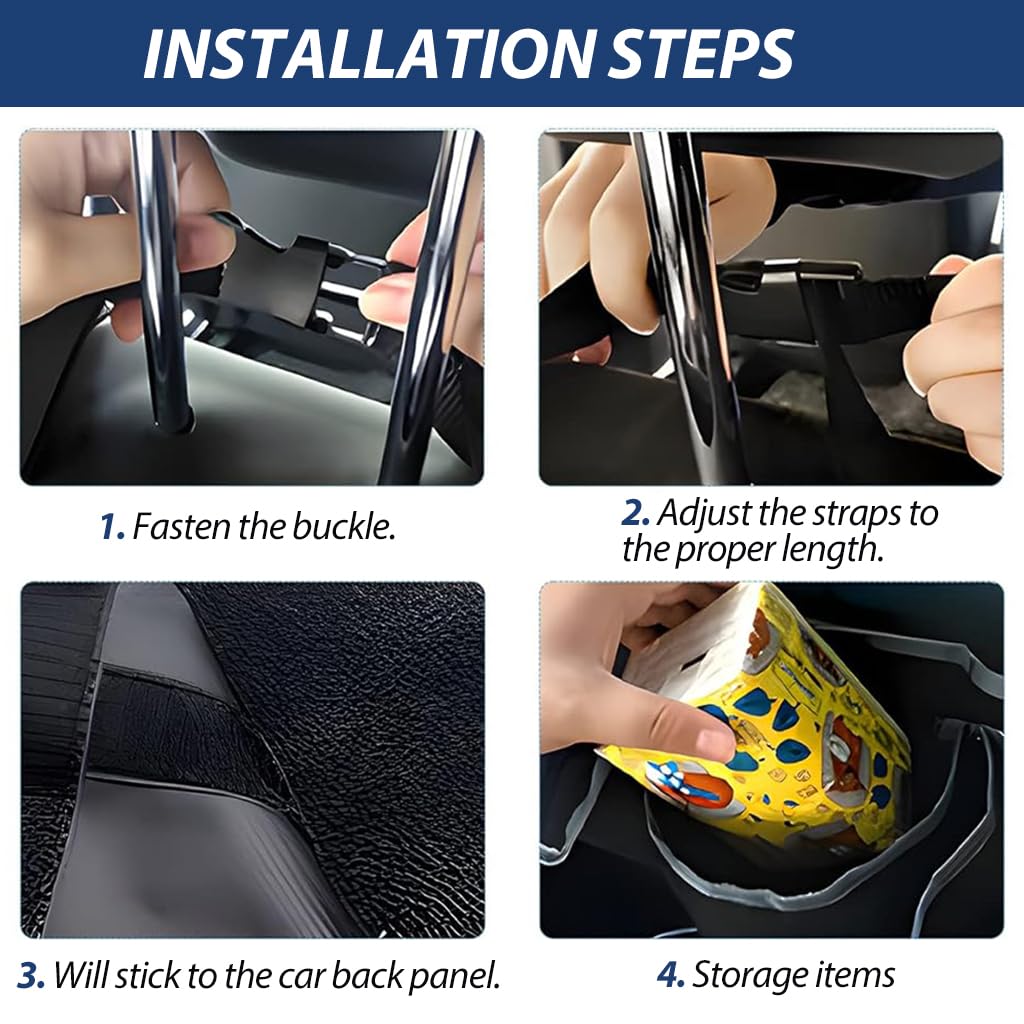 INSTALLATION STEPS

1. Fasten the buckle.

2. Adjust the straps to the proper length.

3. Will stick to the car back panel.

4. Storage items