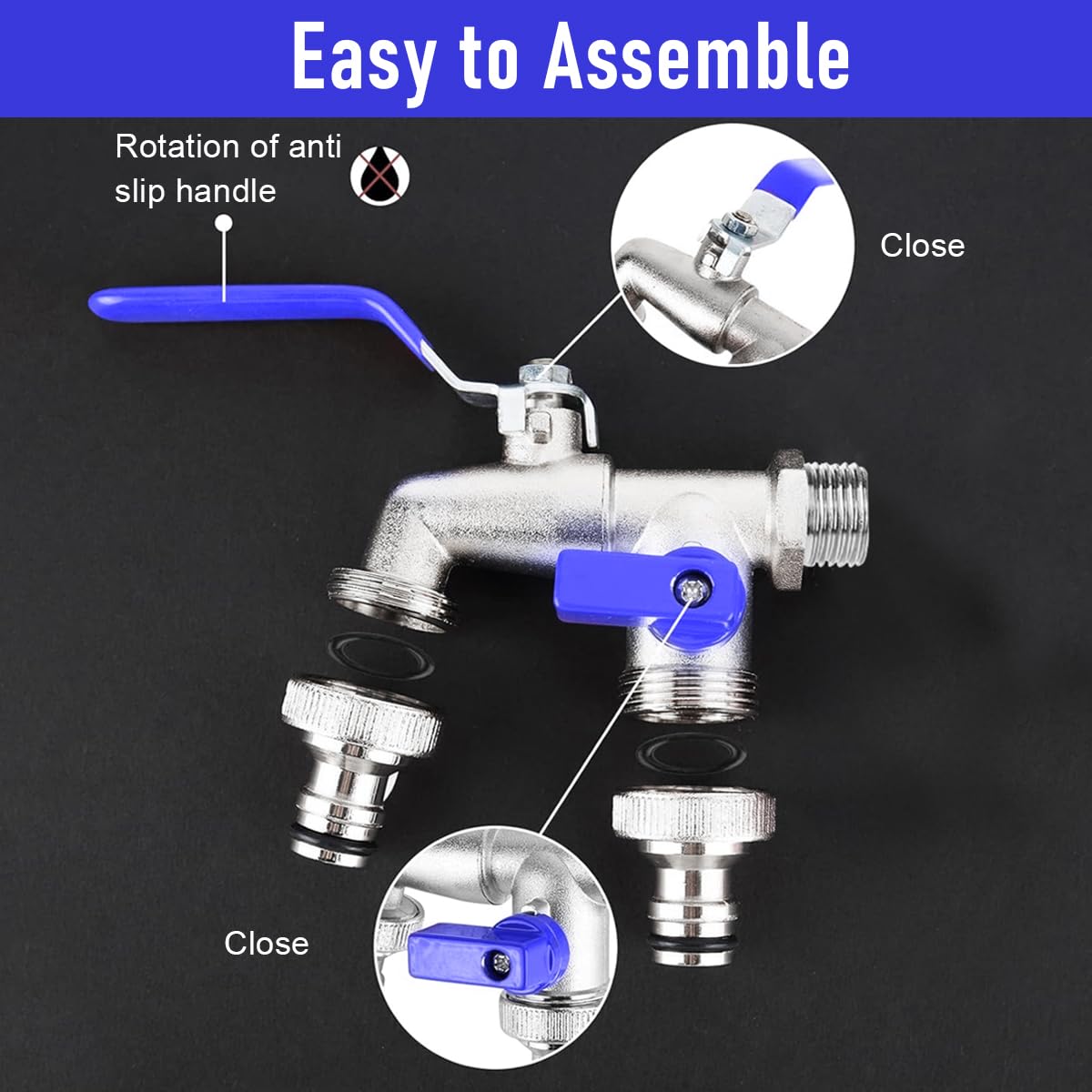 Easy to Assemble

Rotation of anti slip handle

Close

Close