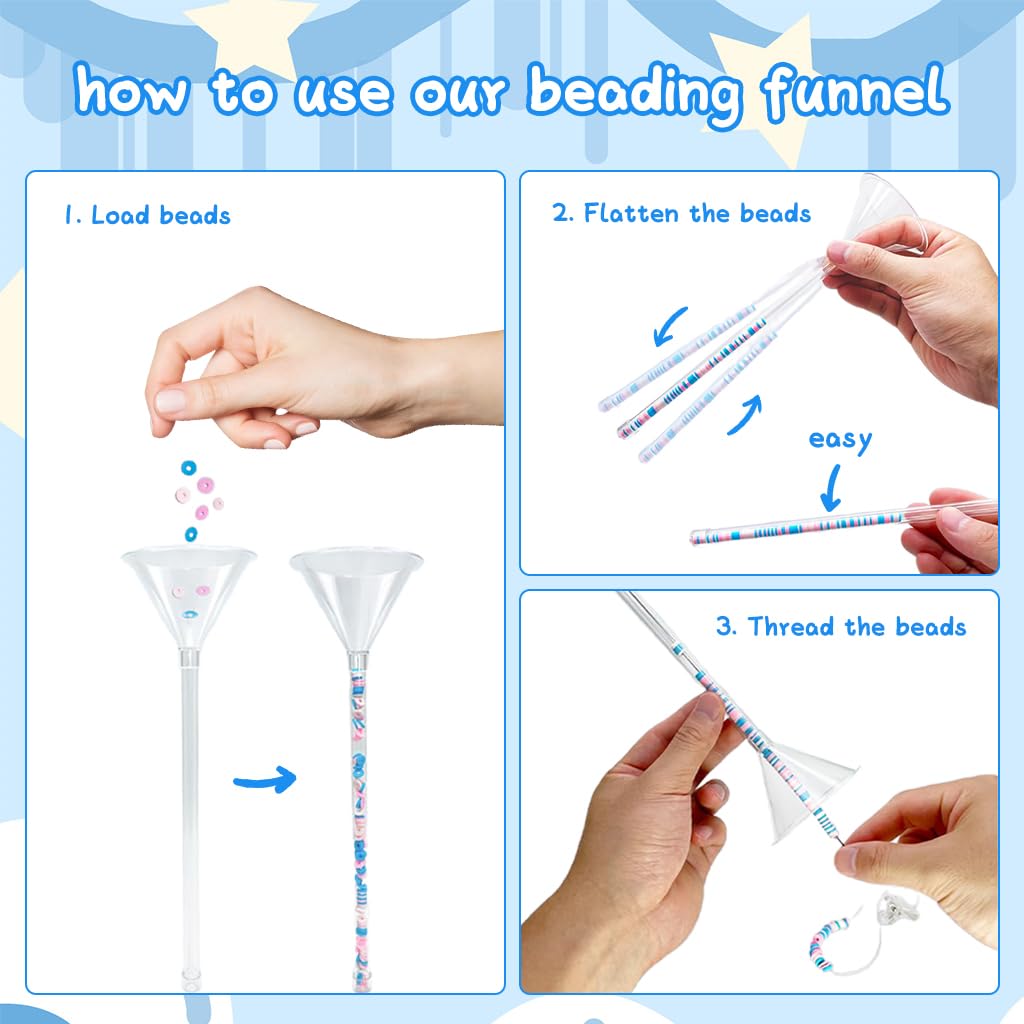 how to use our beading funnel

1. Load beads

2. Flatten the beads

easy

3. Thread the beads