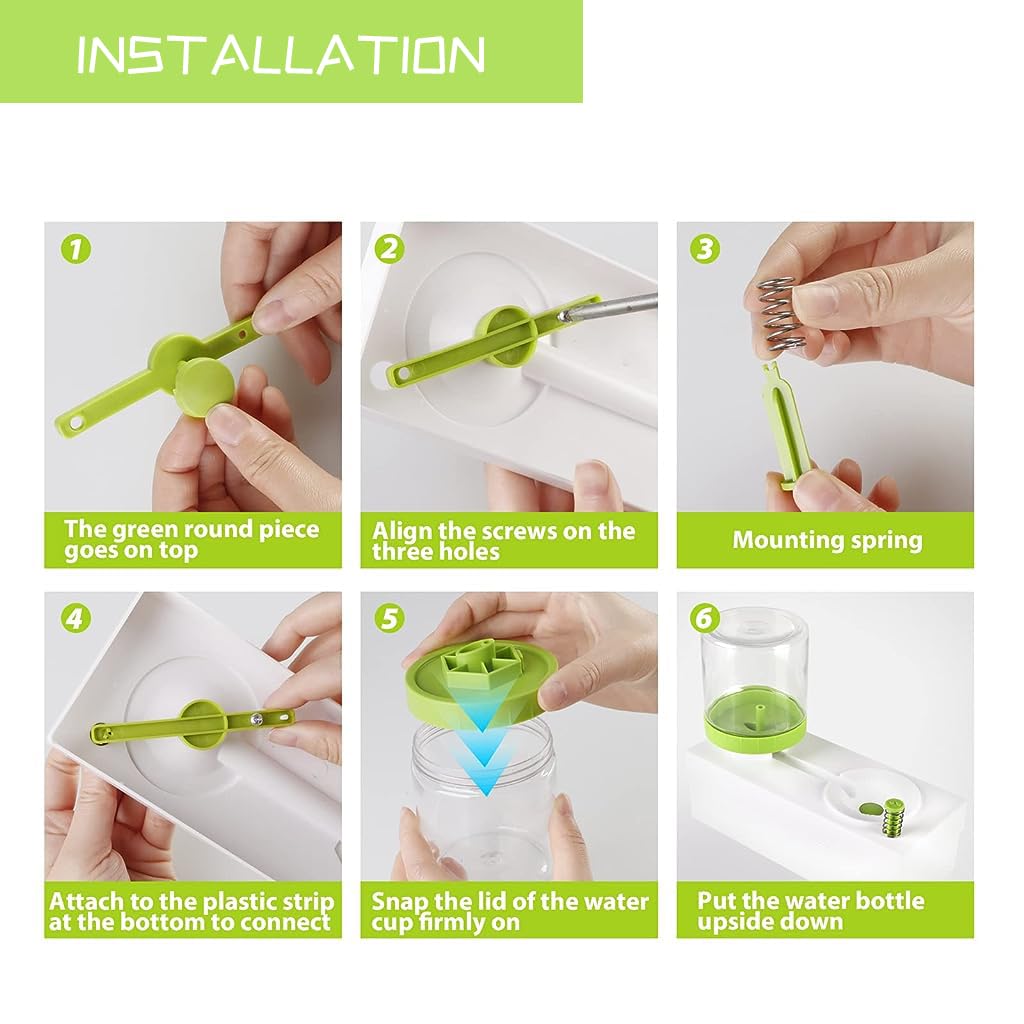 INSTALLATION

1
The green round piece goes on top

2
Align the screws on the three holes

3
Mounting spring

4
Attach to the plastic strip at the bottom to connect

5
Snap the lid of the water cup firmly on

6
Put the water bottle upside down